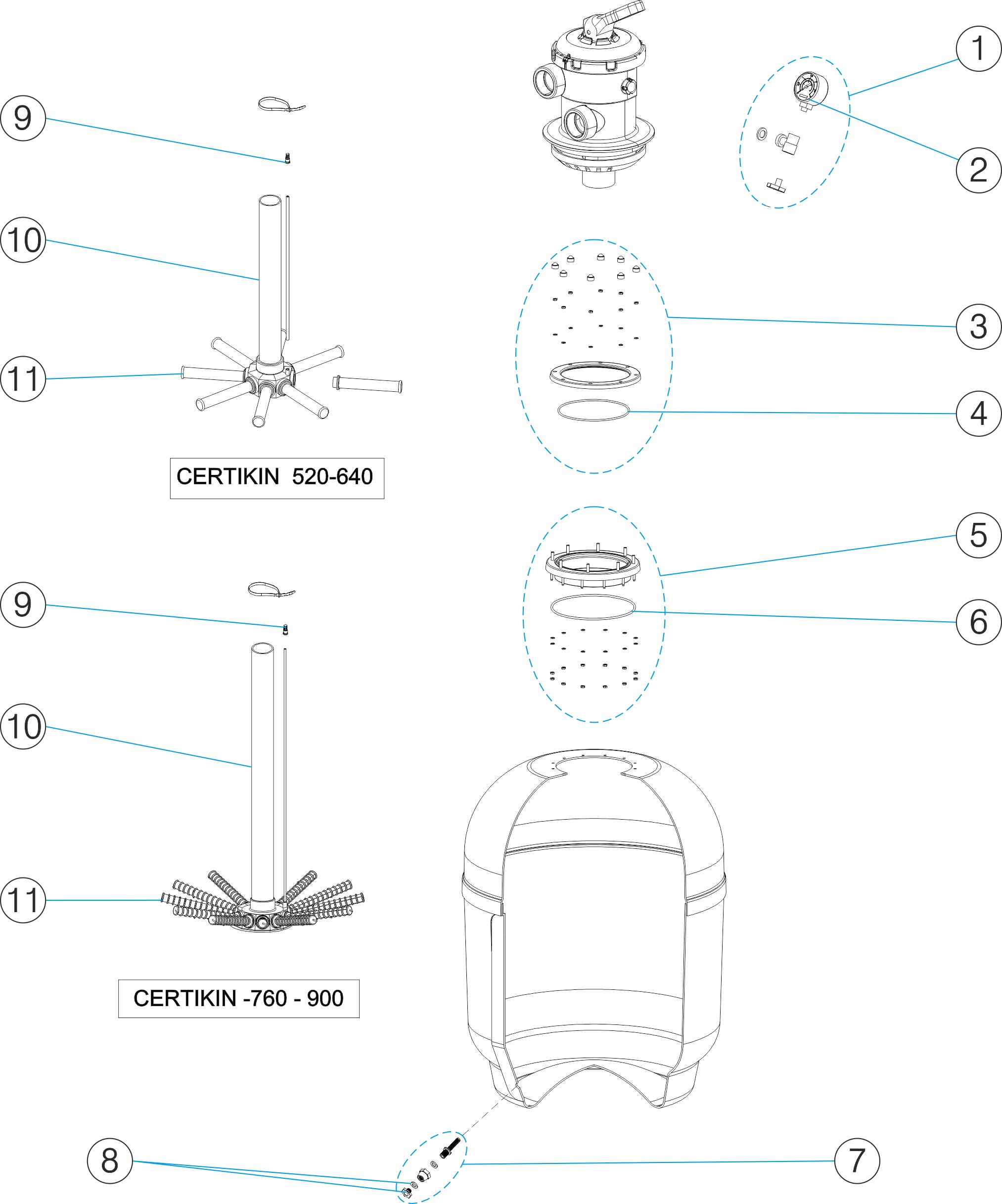 9

10

11

CERTIKIN 520-640

9

10

11

CERTIKIN -760 - 900

8

1

2

3

4

5

6

7