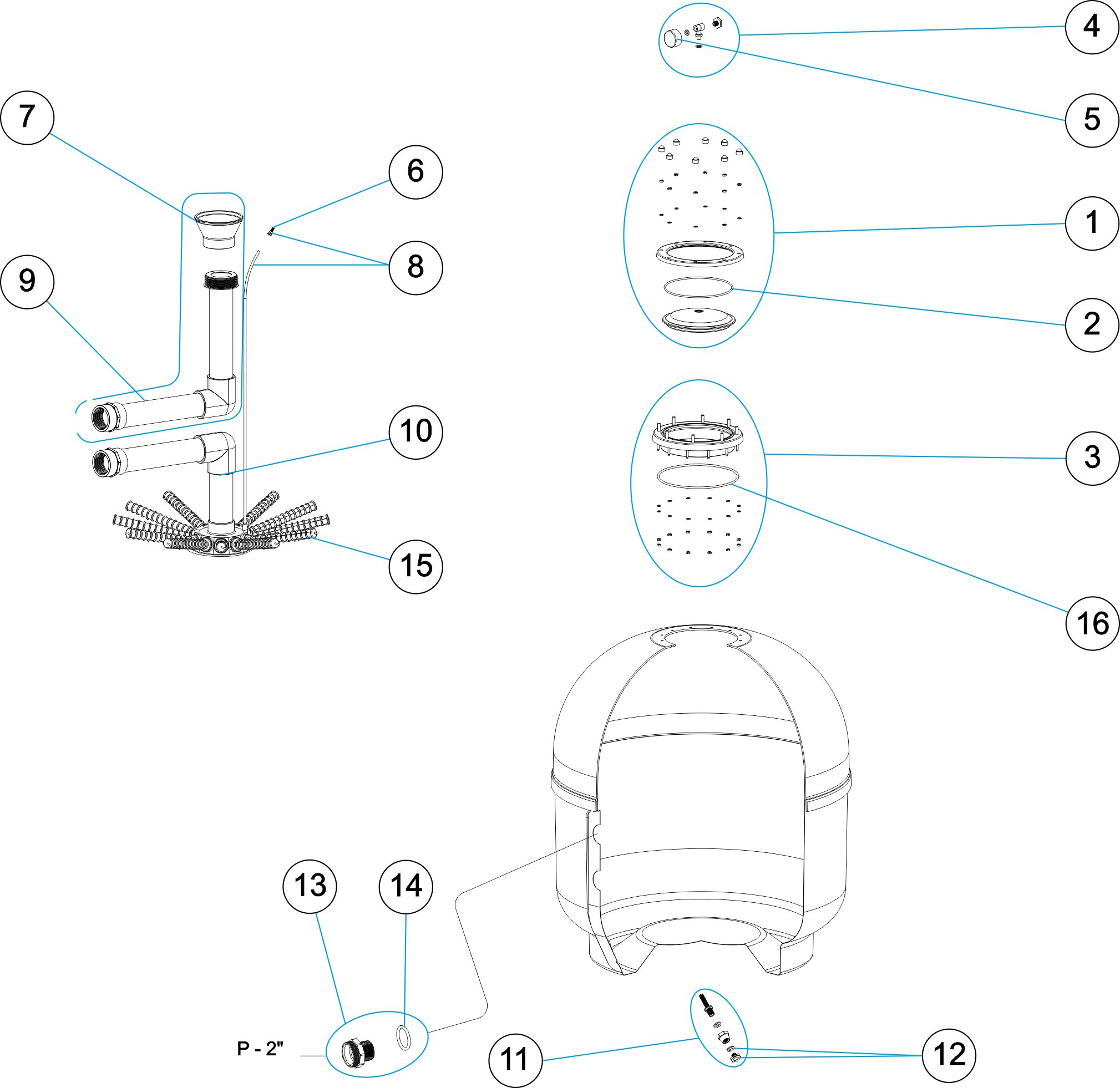 4
5
7
6
1
8
9
2
10
3
15
16
13
14
P - 2"
11
12