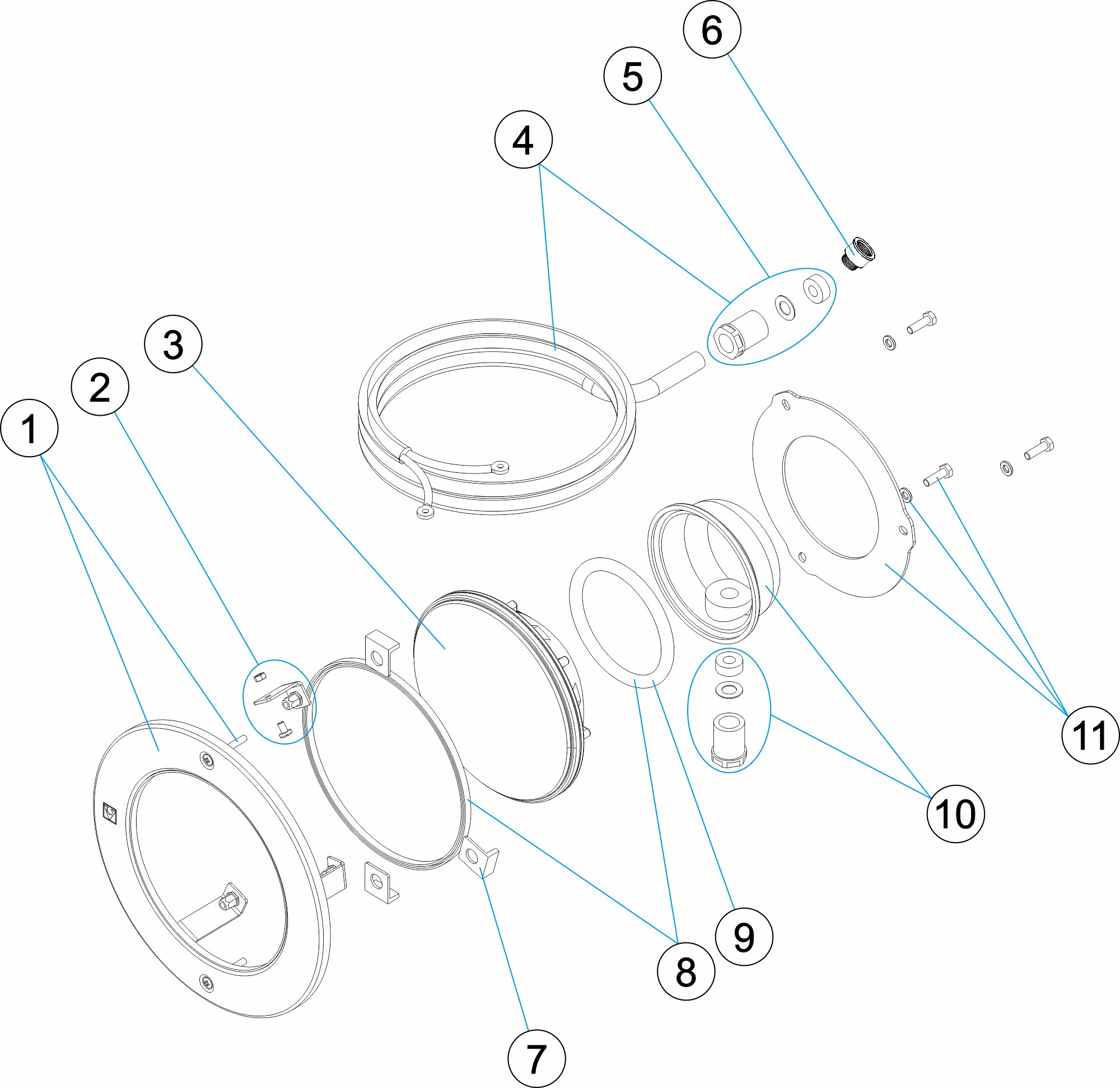 6
5
4
3
2
1
11
10
9
8
7