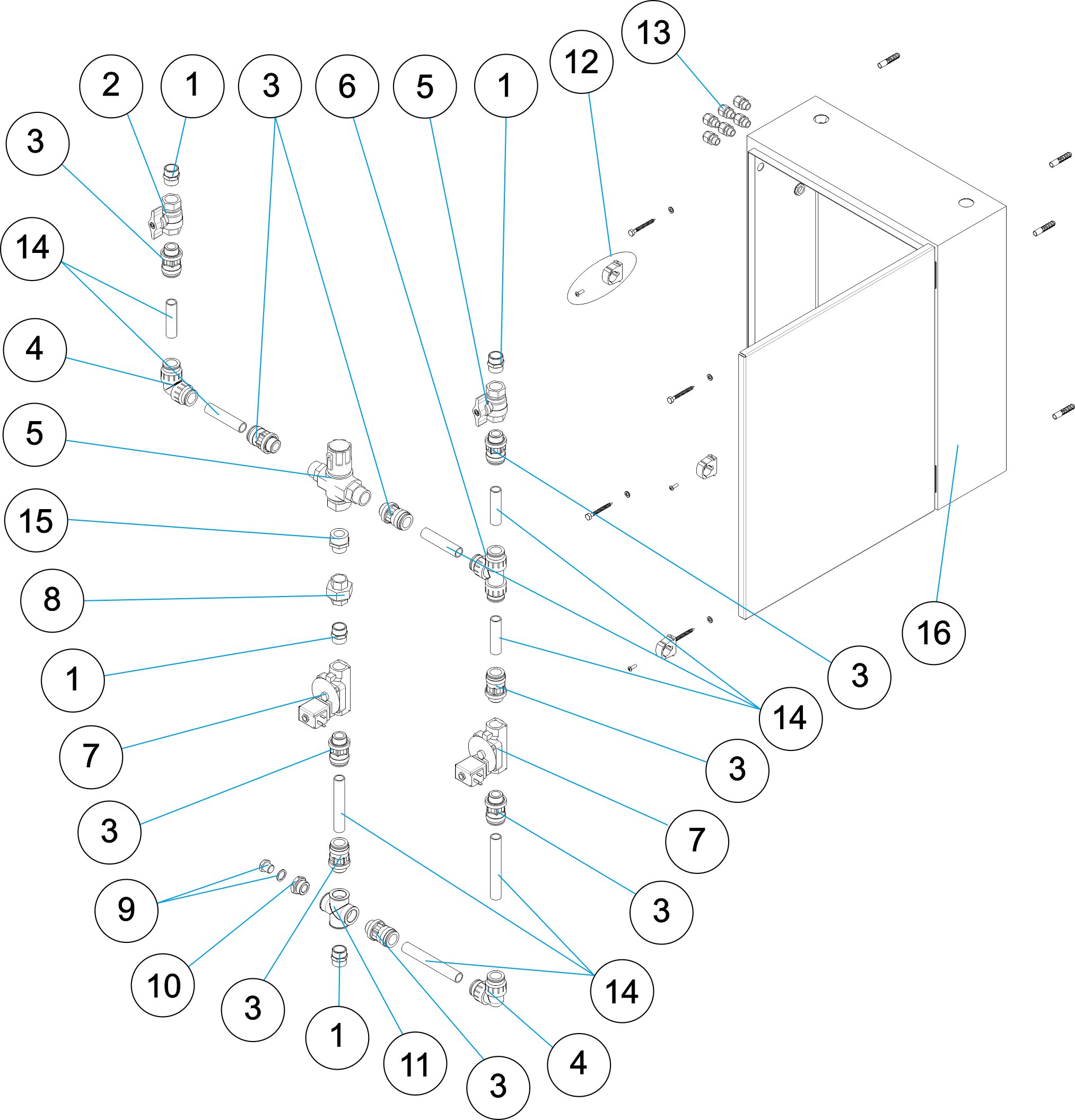 13
12
2
1
3
6
5
1
3
14
4
5
15
8
1
7
3
9
10
3
1
11
3
4
14
3
7
3
14
3
16