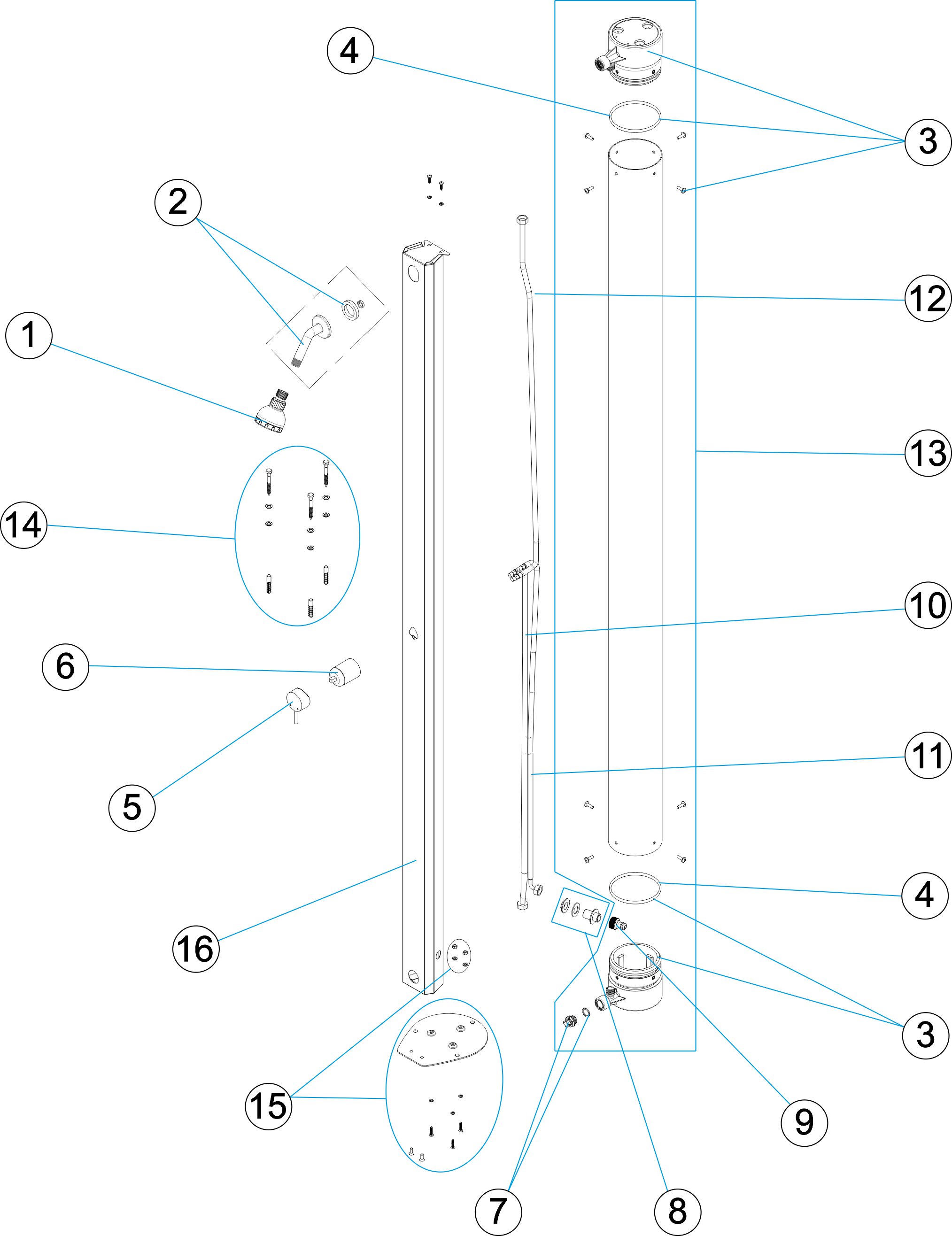 4
3
2
12
1
13
14
10
6
11
5
4
16
3
15
9
7
8