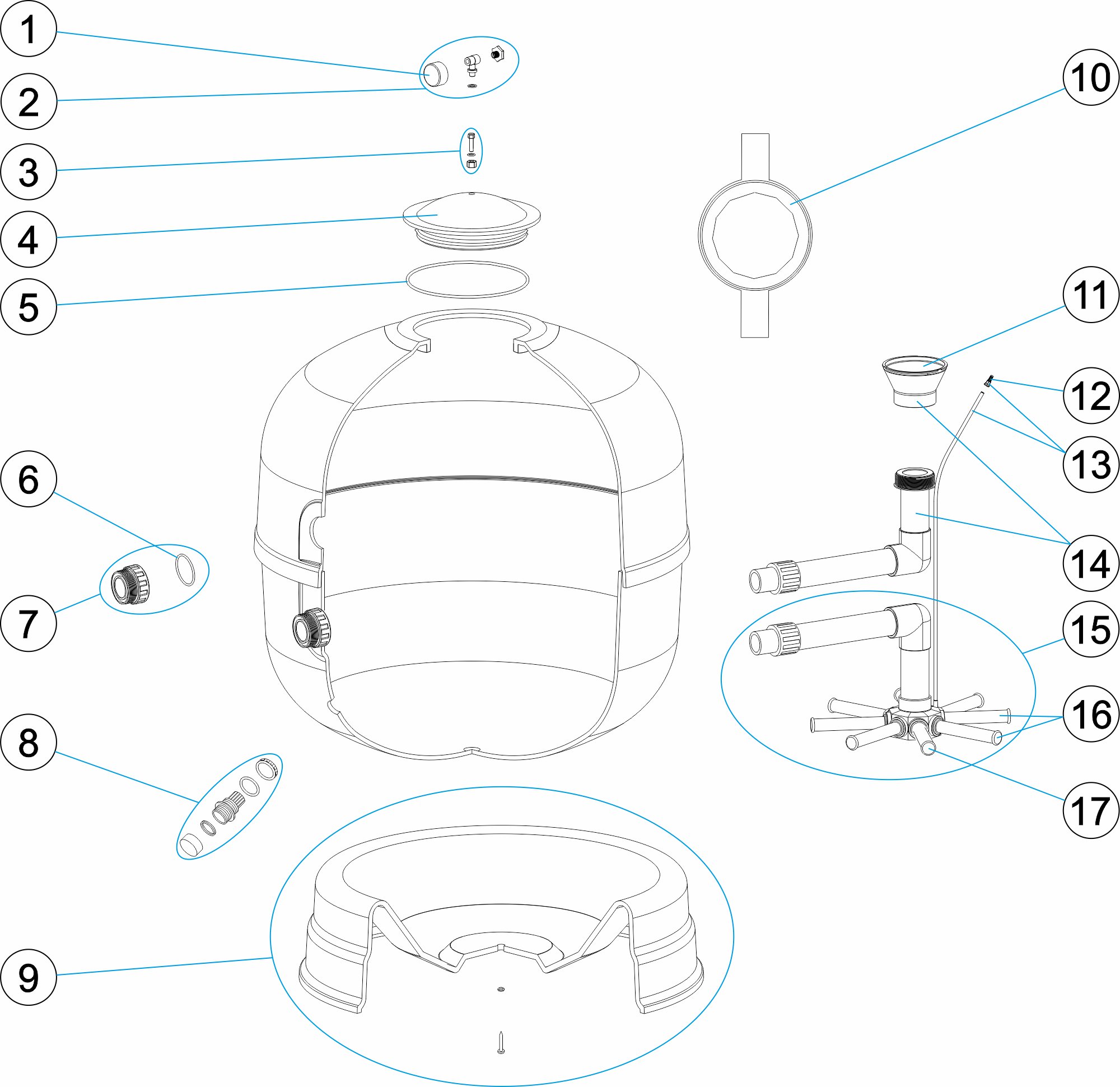 1
2
3
4
5
6
7
8
9
10
11
12
13
14
15
16
17