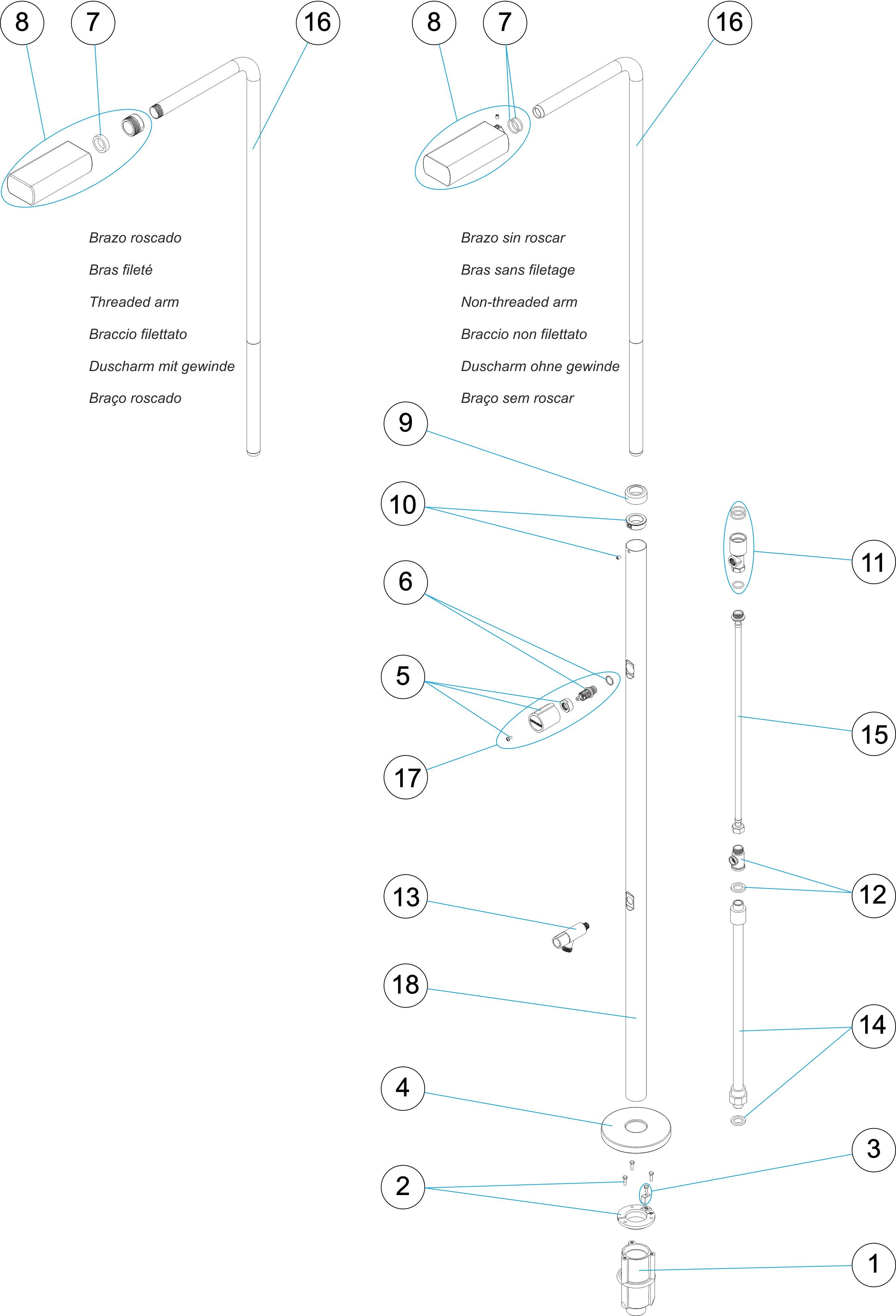 8 7 16

Brazo roscado

Bras fileté

Threaded arm

Braccio filettato

Duscharm mit gewinde

Braço roscado

8 7 16

Brazo sin roscar

Bras sans filetage

Non-threaded arm

Braccio non filettato

Duscharm ohne gewinde

Braço sem roscar

9

10

11

6

5

15

17

13

12

18

14

4

3

2

1