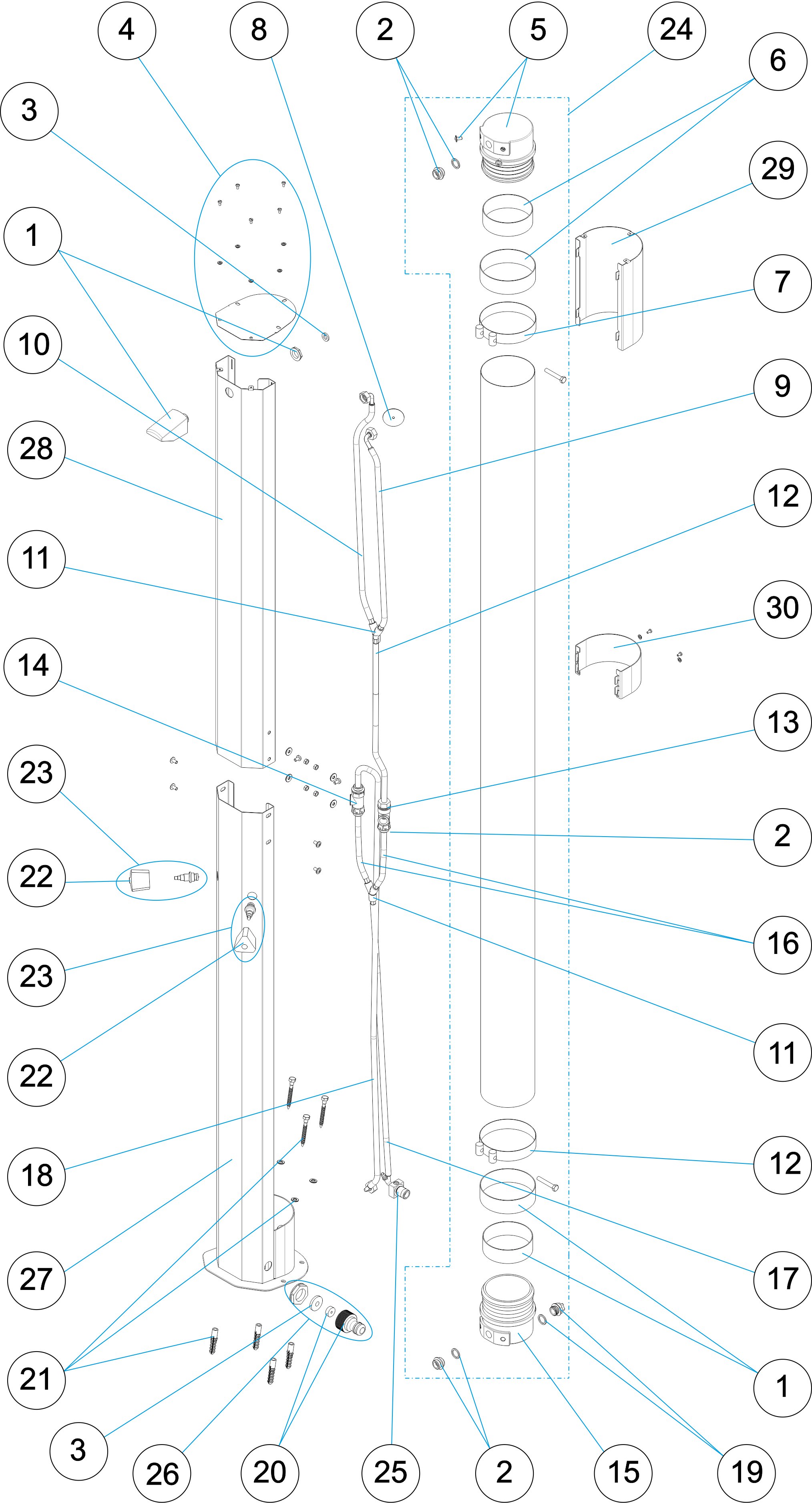 4
8
2
5
24
6
3
29
1
7
10
9
28
12
11
30
14
13
23
2
22
16
23
11
22
18
12
27
17
21
1
3
26
20
25
2
15
19