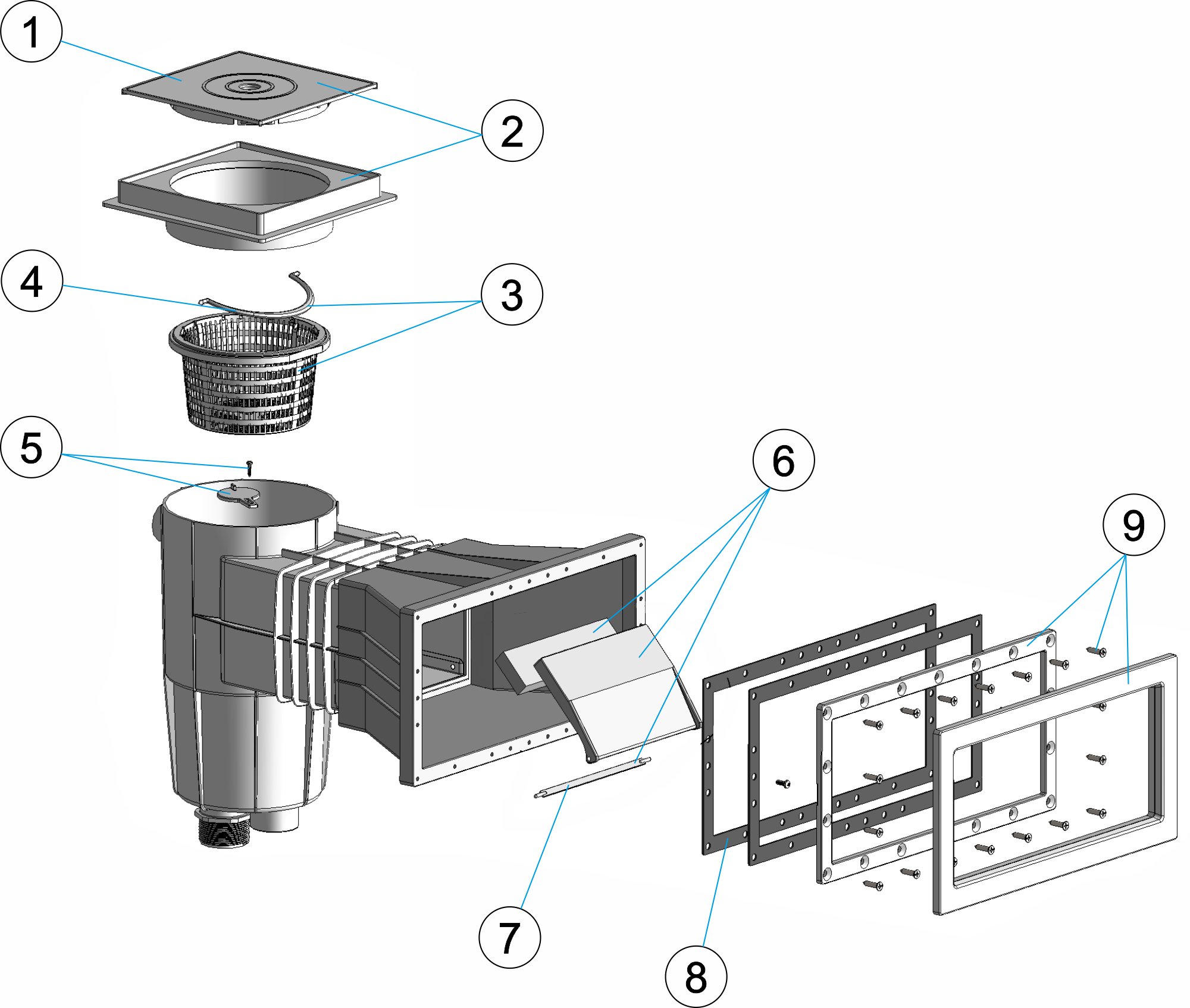 1
2
4
3
5
6
9
7
8