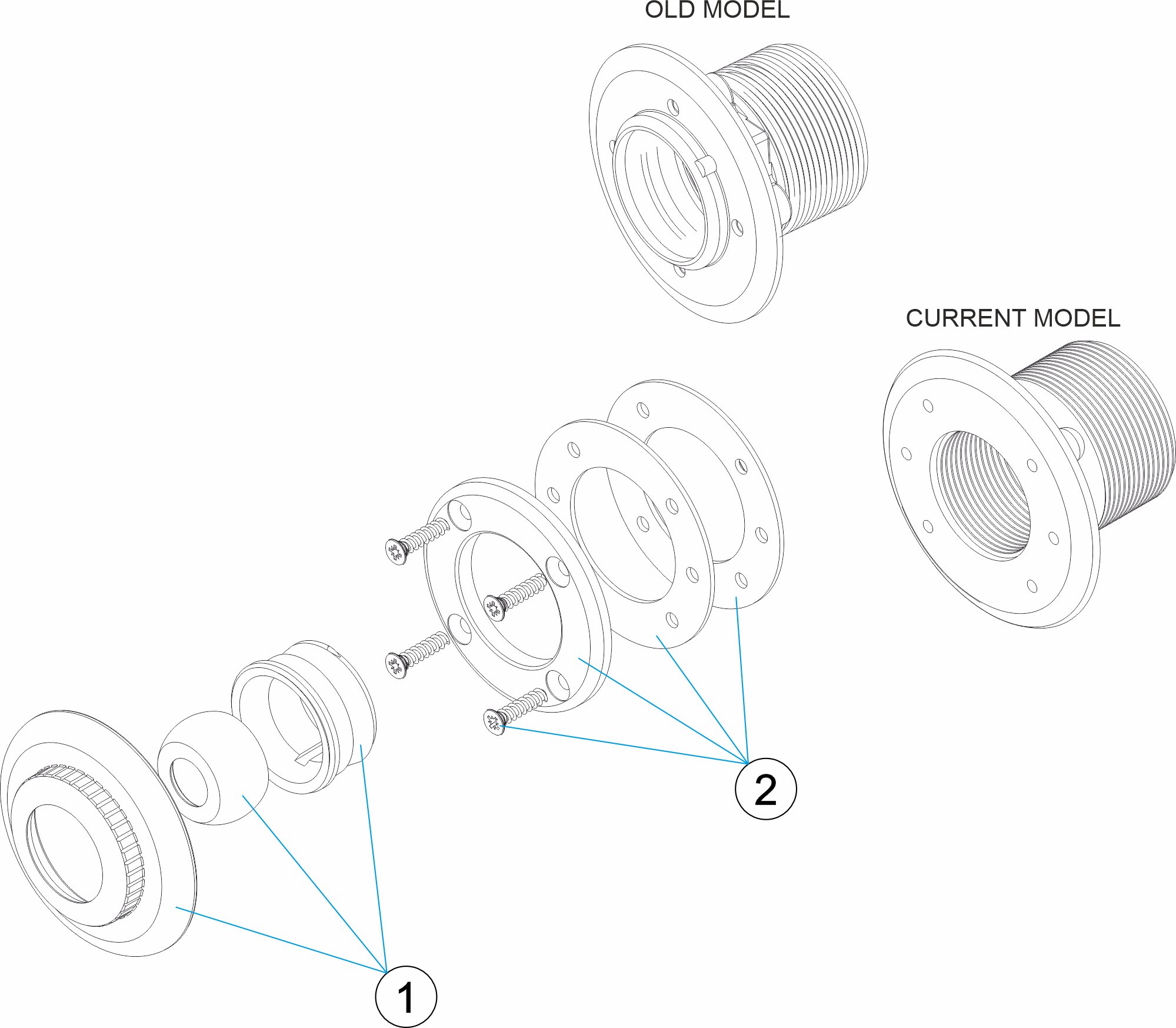 OLD MODEL

CURRENT MODEL

2

1