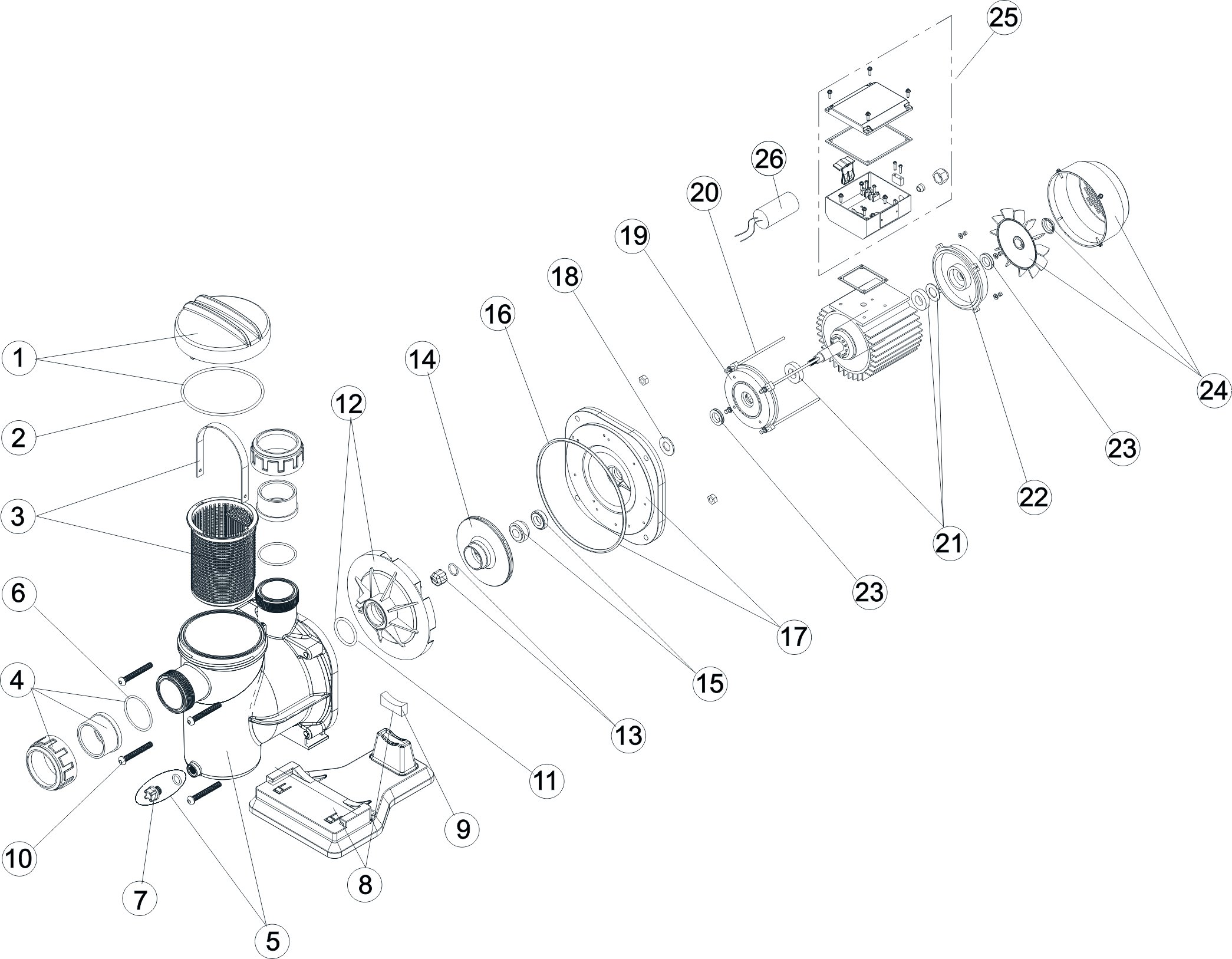 25
26
20
19
18
16
14
12
1
2
3
6
4
10
7
5
8
9
11
13
15
17
23
21
22
23
24