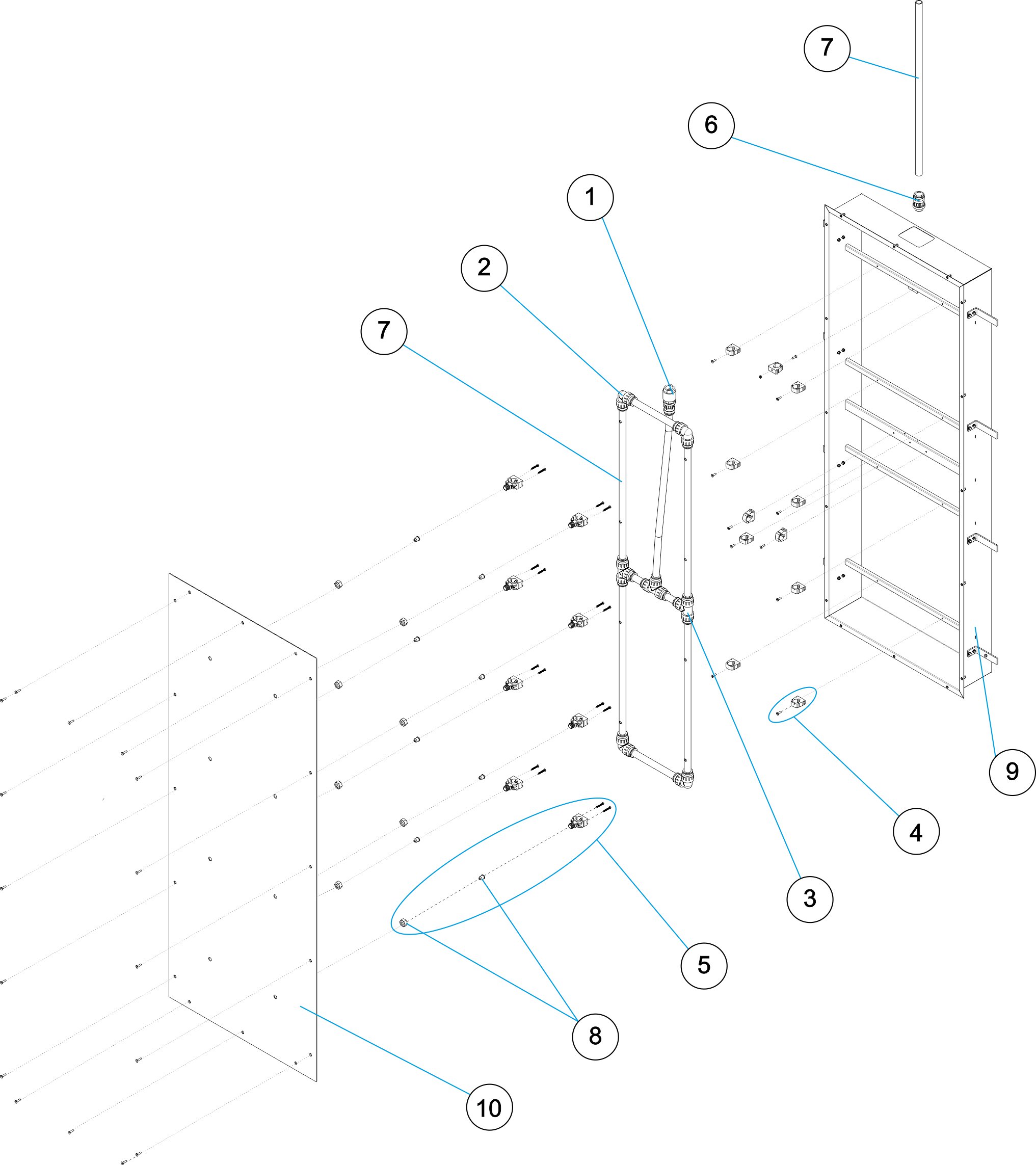 7
6
1
2
7
9
4
3
5
8
10