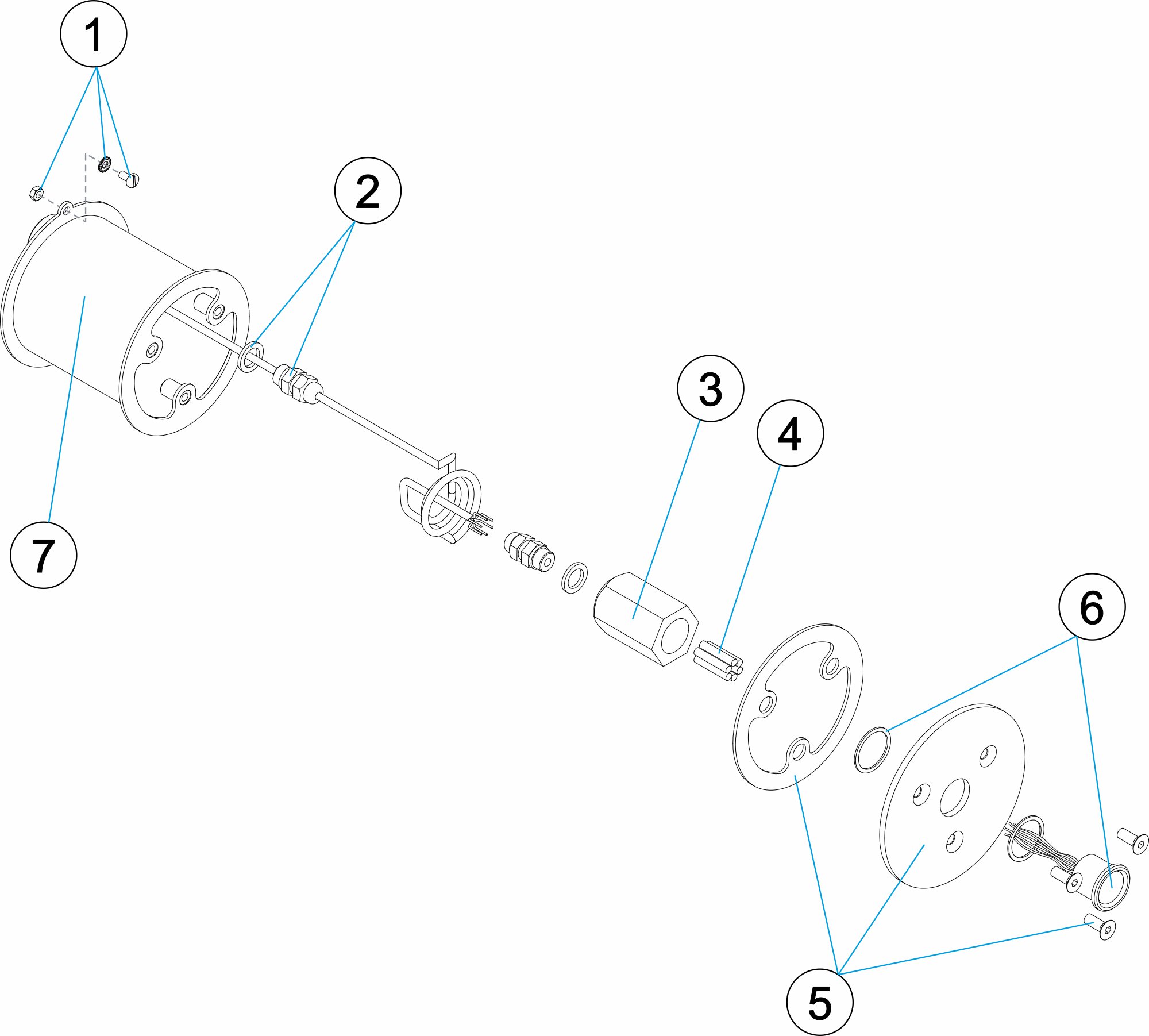 1
2
3
4
7
6
5