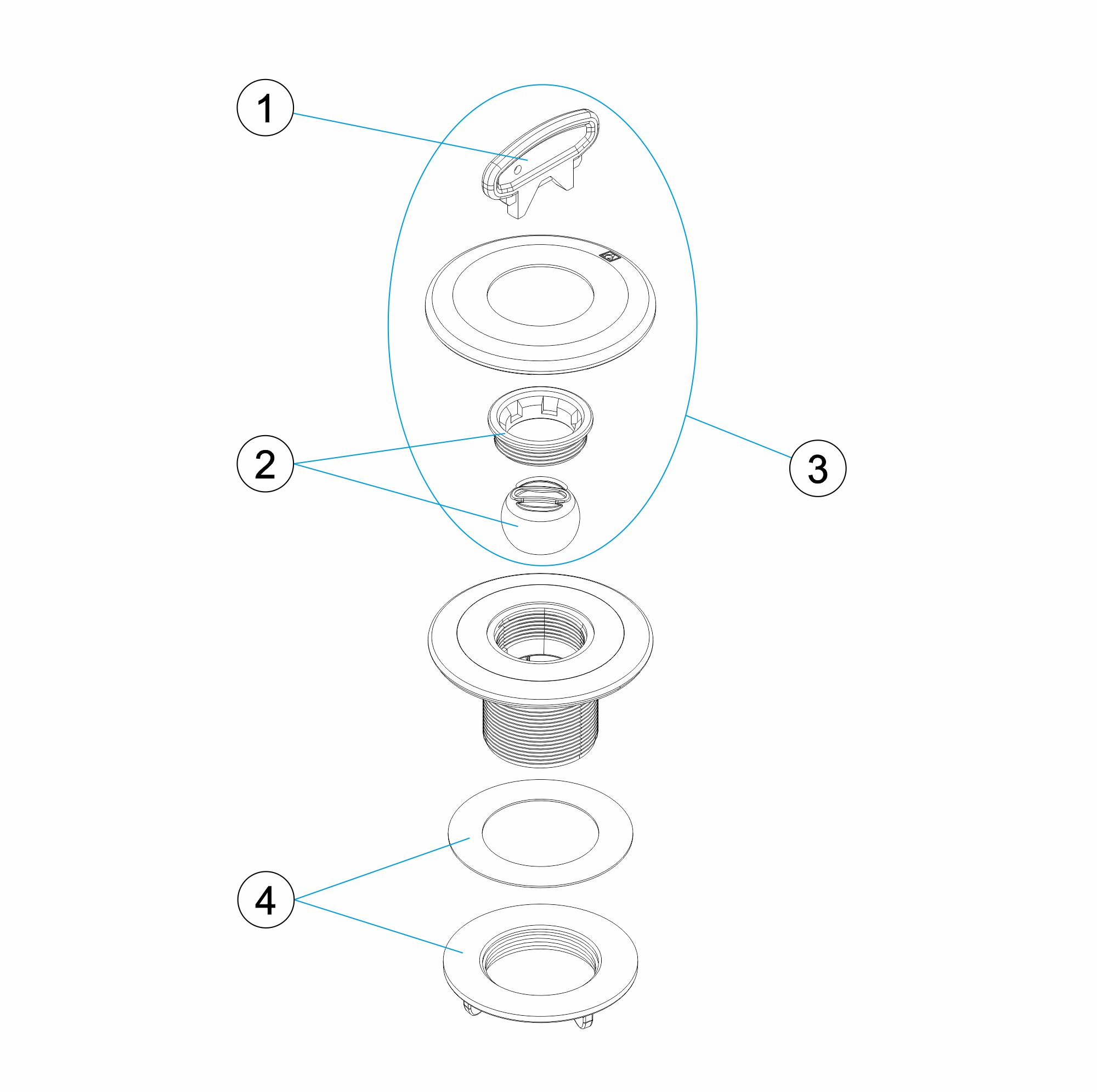 1
2
3
4