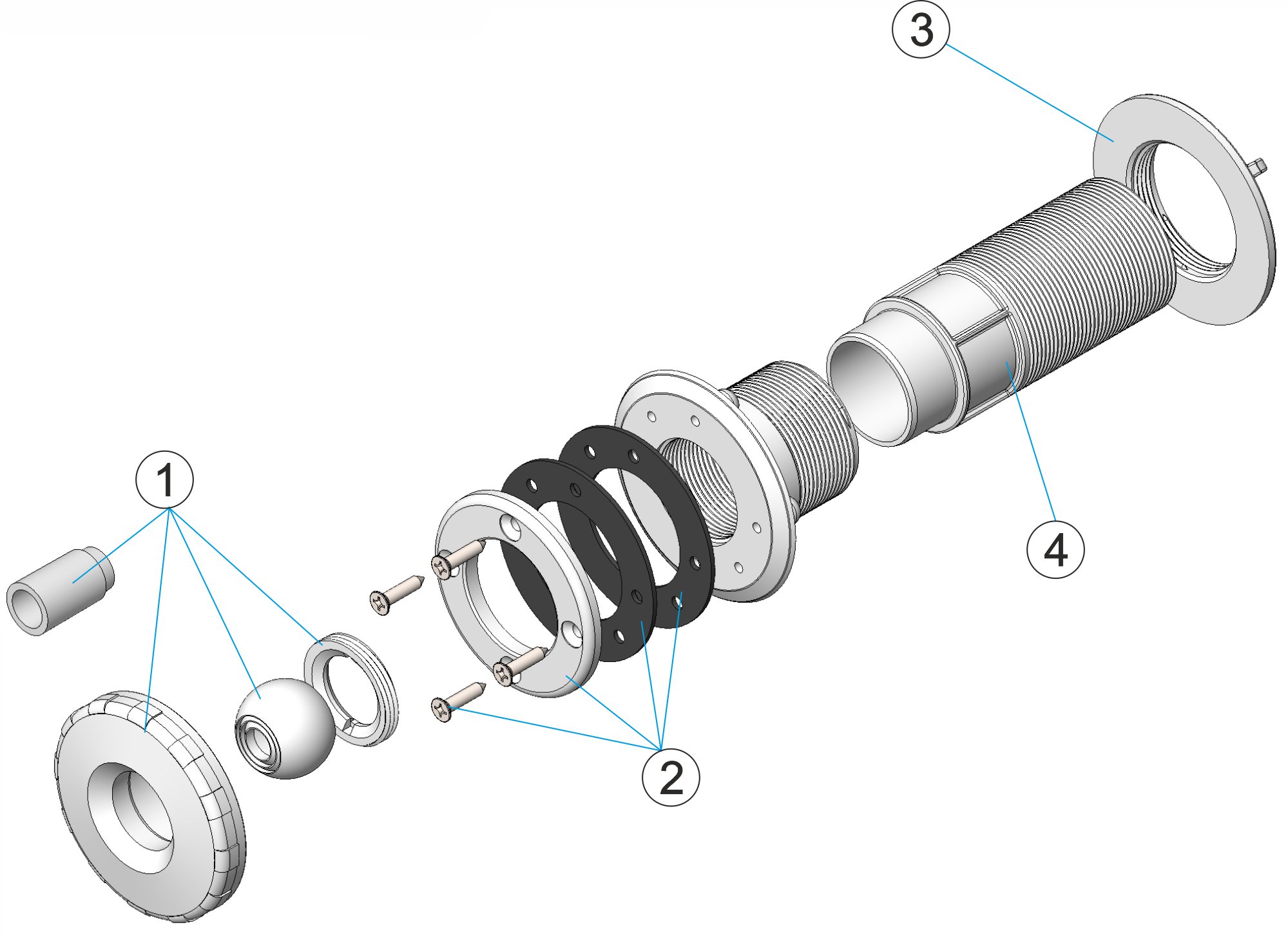 3
1
4
2