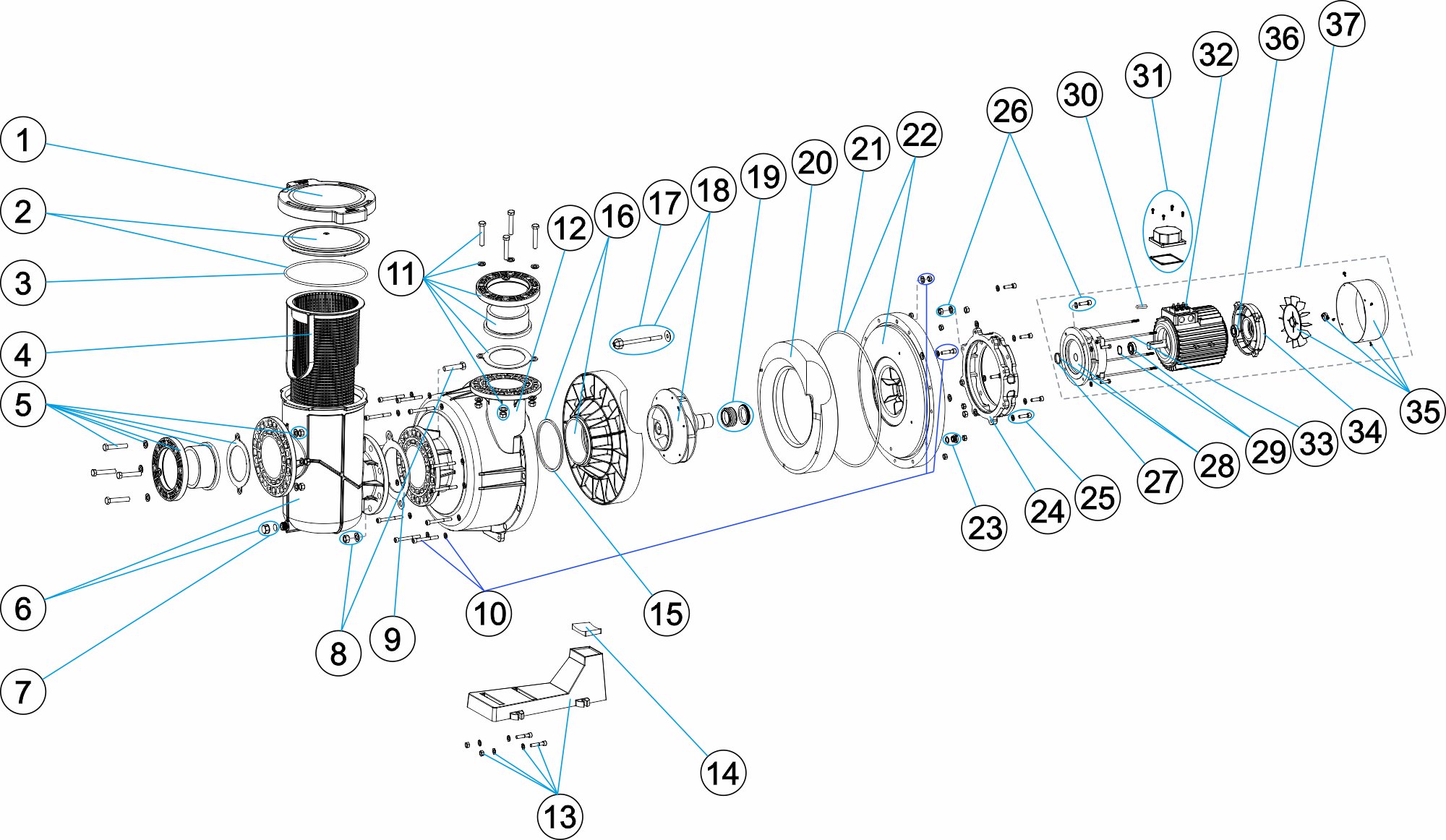 1
2
3
4
5
6
7
8
9
10
11
12
13
14
15
16
17
18
19
20
21
22
23
24
25
26
27
28
29
30
31
32
33
34
35
36
37