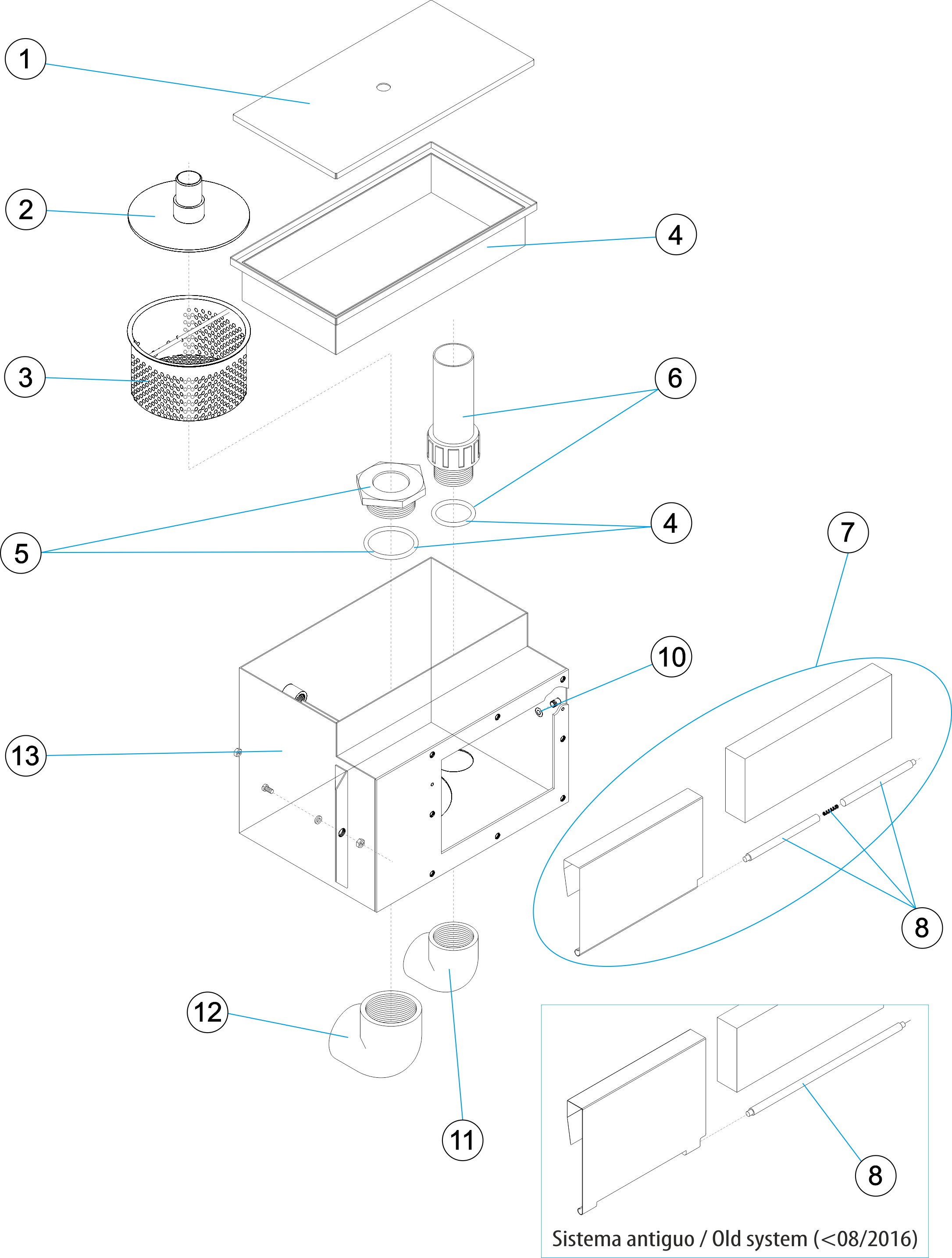 1
2
4
3
6
5
4
7
10
13
8
12
11
8
Sistema antiguo / Old system (<08/2016)