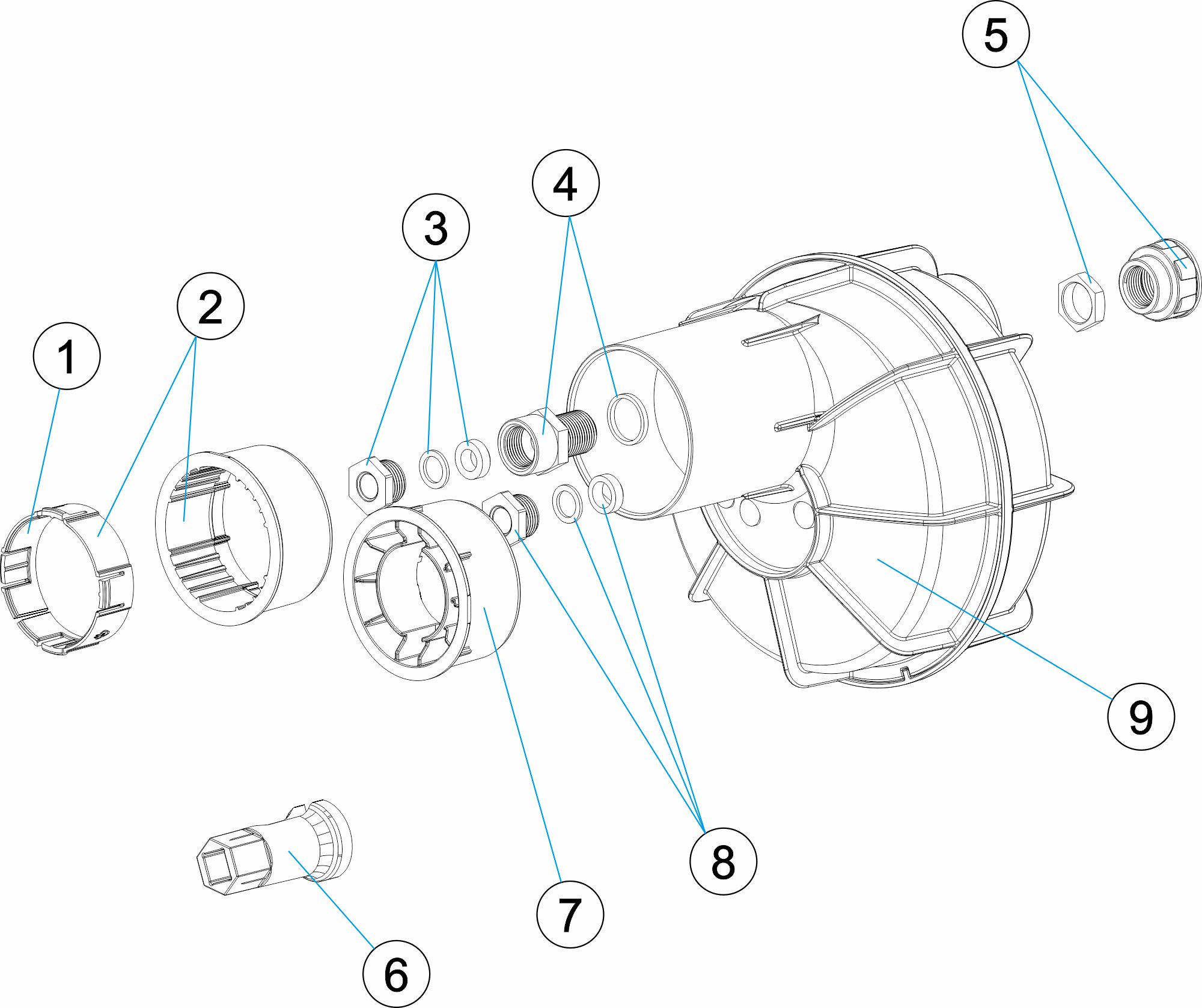 5
4
3
2
1
9
8
7
6