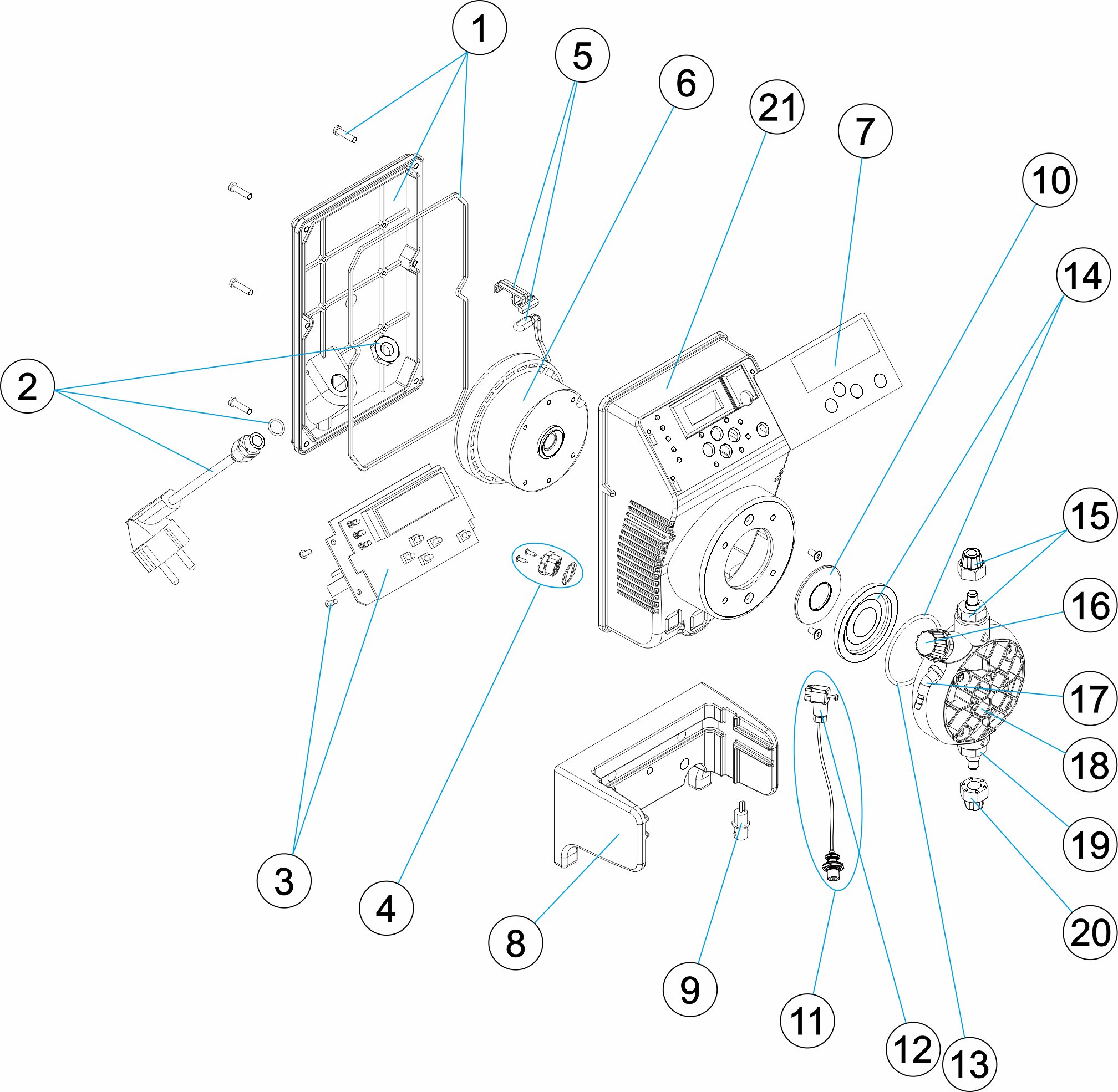 1
5
6
21
7
10
14
2
15
16
17
18
19
20
3
4
8
9
11
12
13