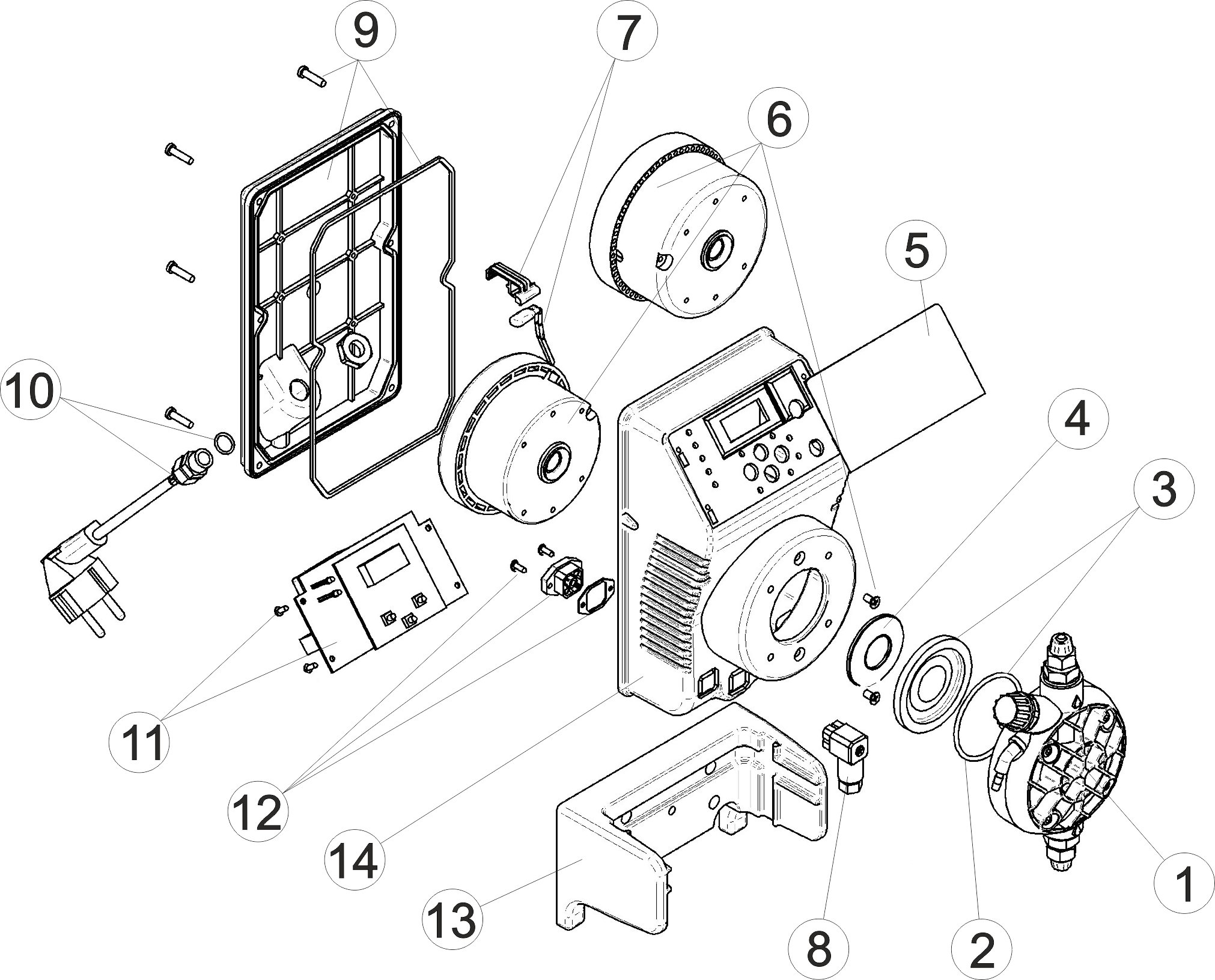 9
7
6
5
10
4
3
11
12
14
13
8
2
1