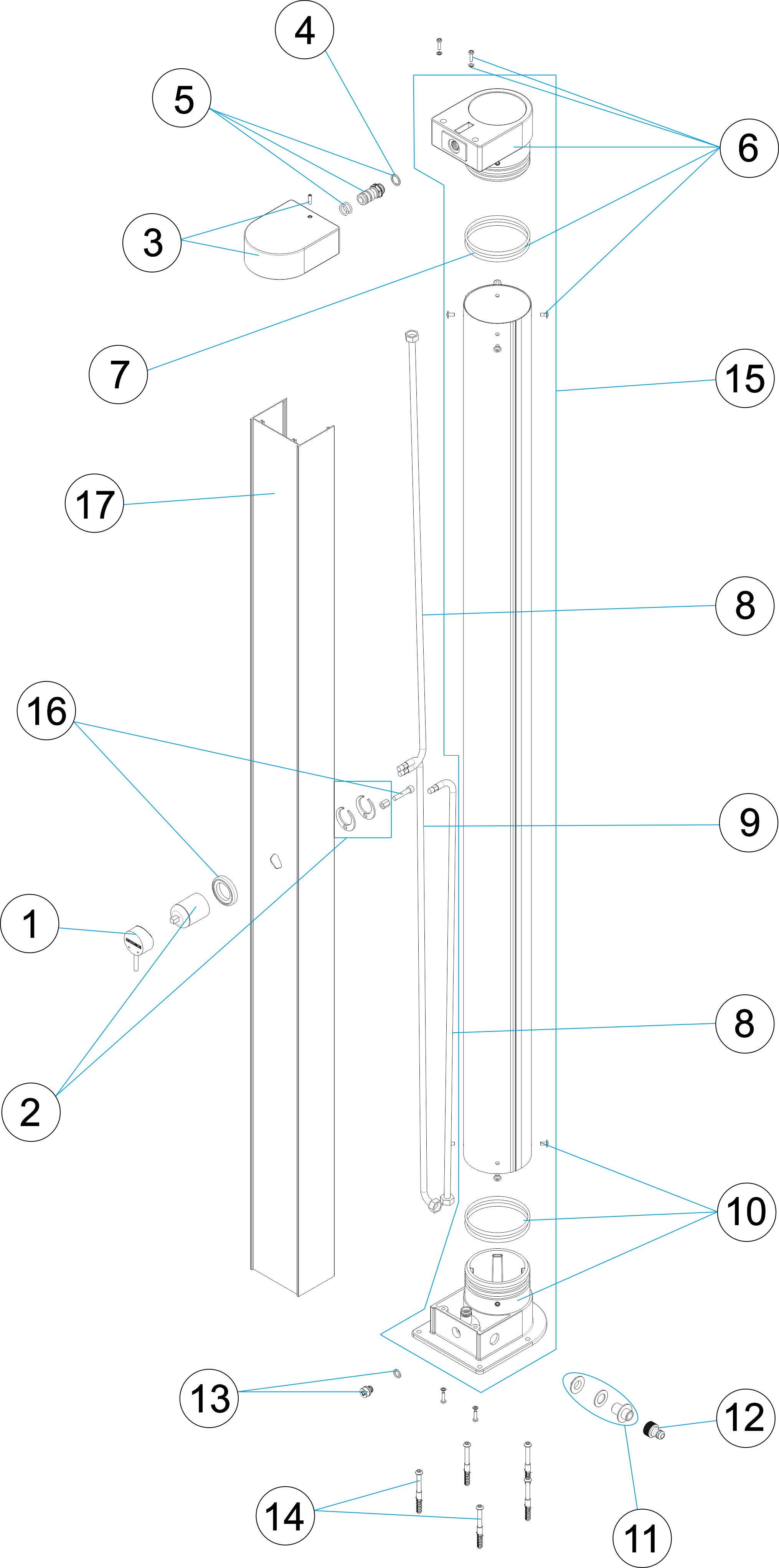 4
5
6
3
7
15
17
8
16
9
1
8
2
10
13
12
14
11