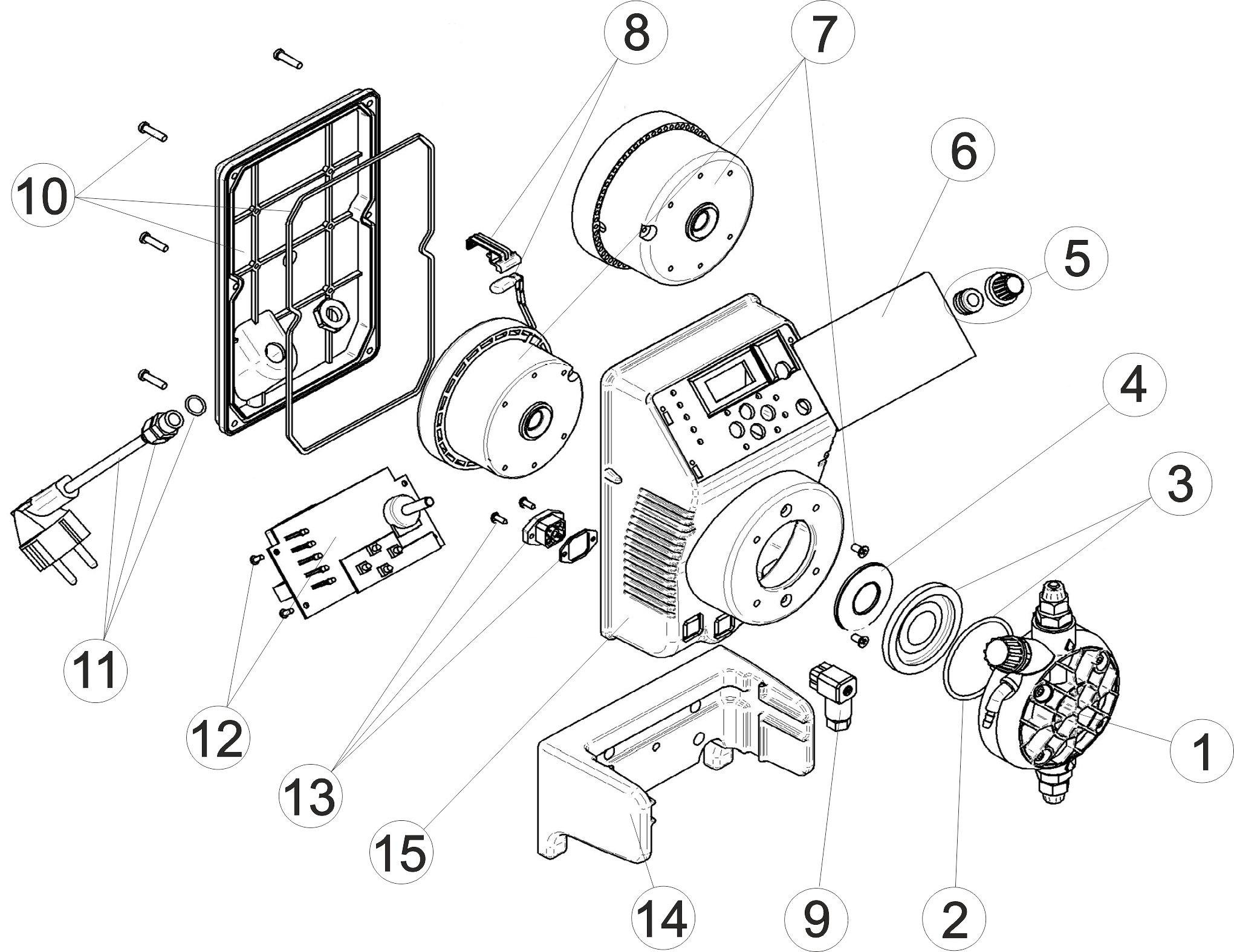 8
7
10
6
5
4
3
11
12
13
15
14
9
2
1