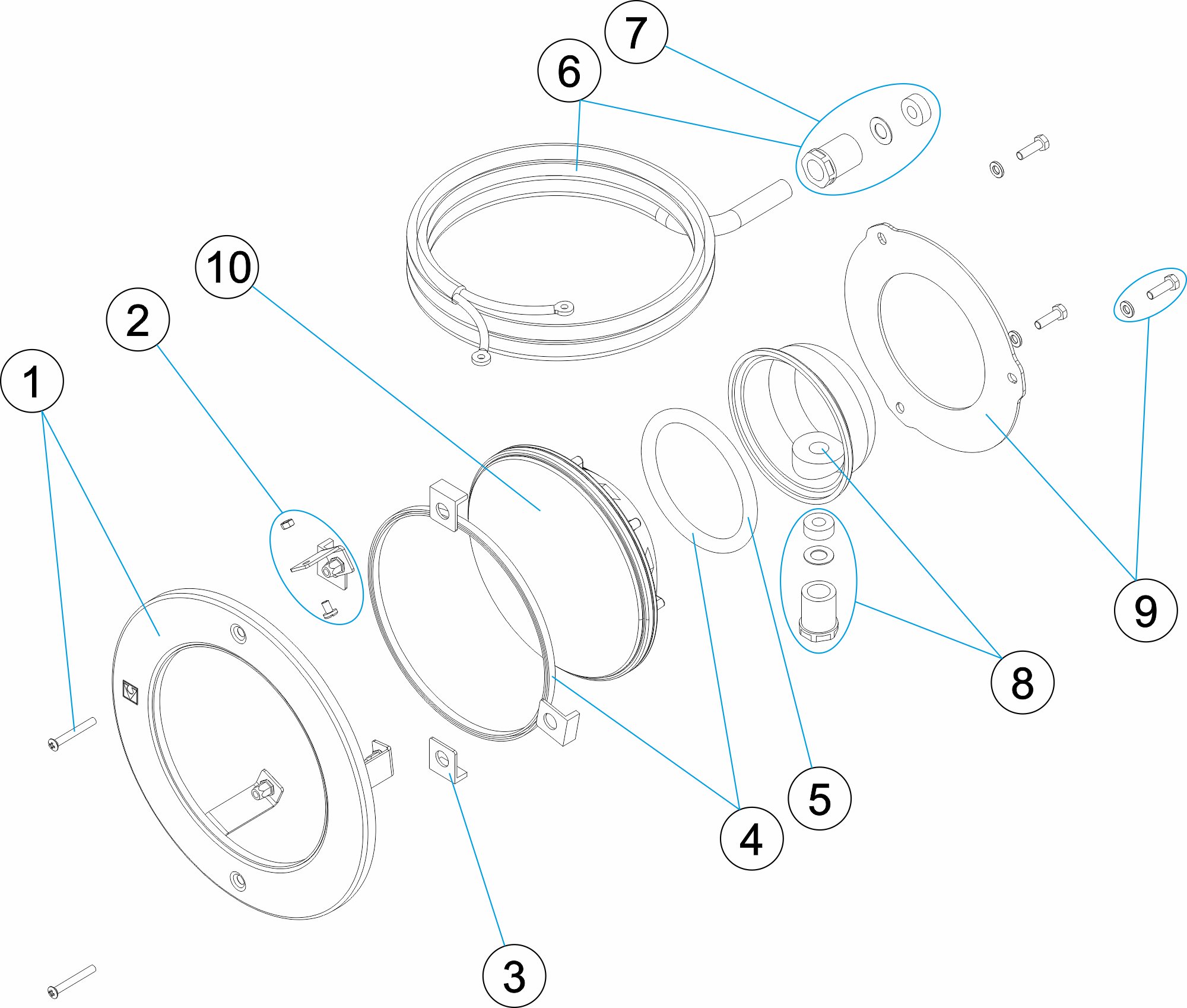 7
6
10
2
1
9
8
5
4
3