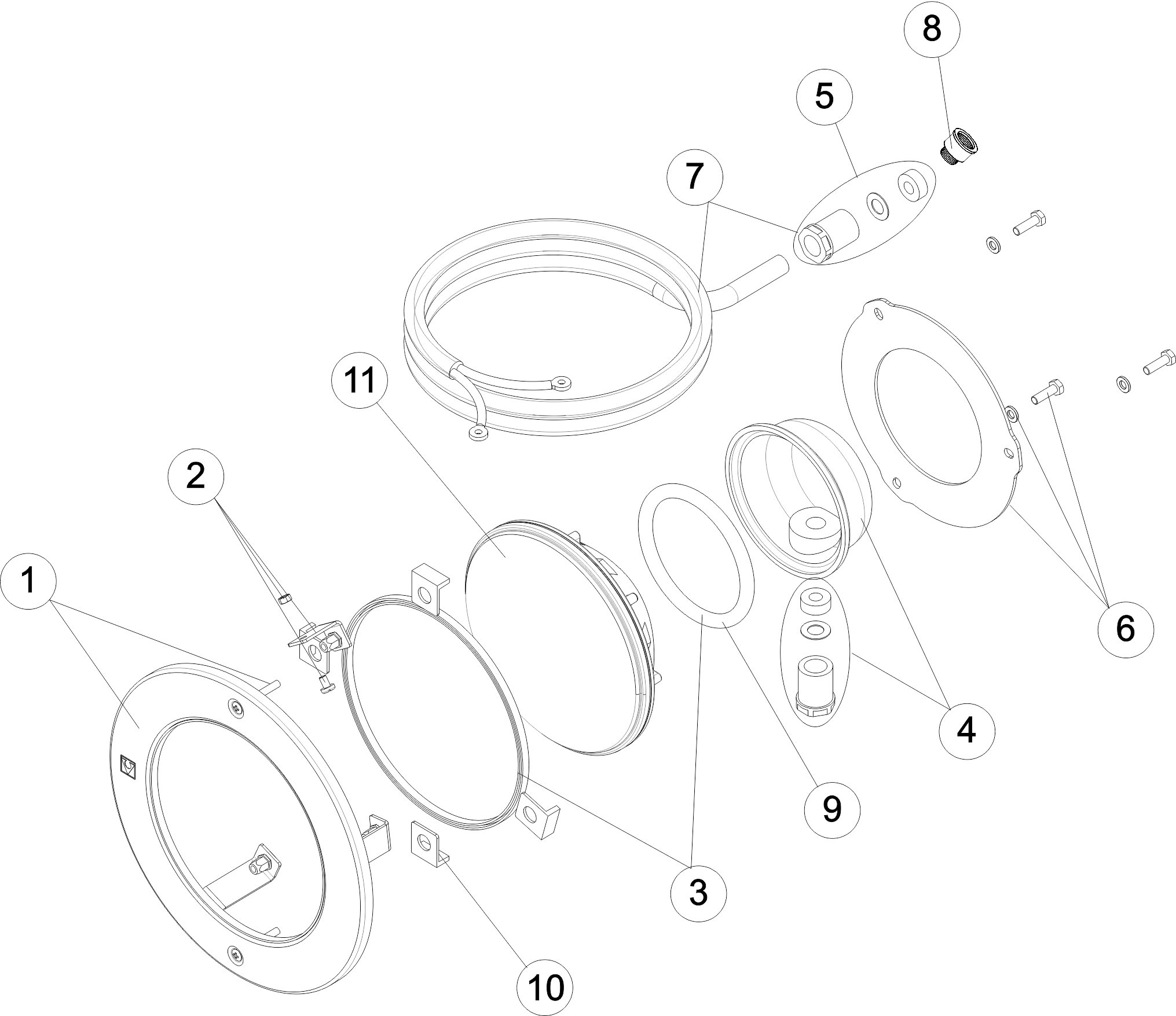 8
5
7
11
2
1
6
4
9
3
10