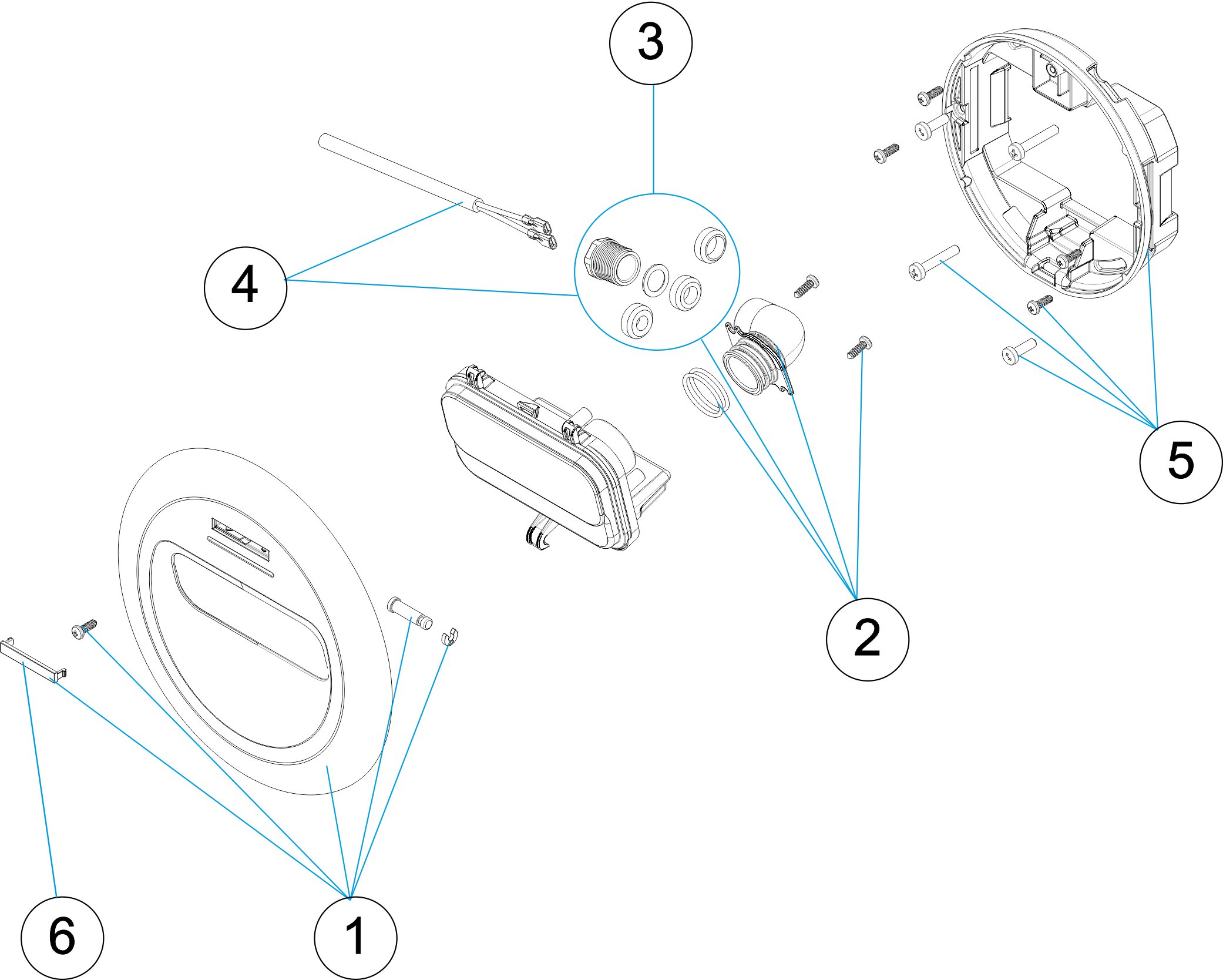 3

4

5

2

6

1