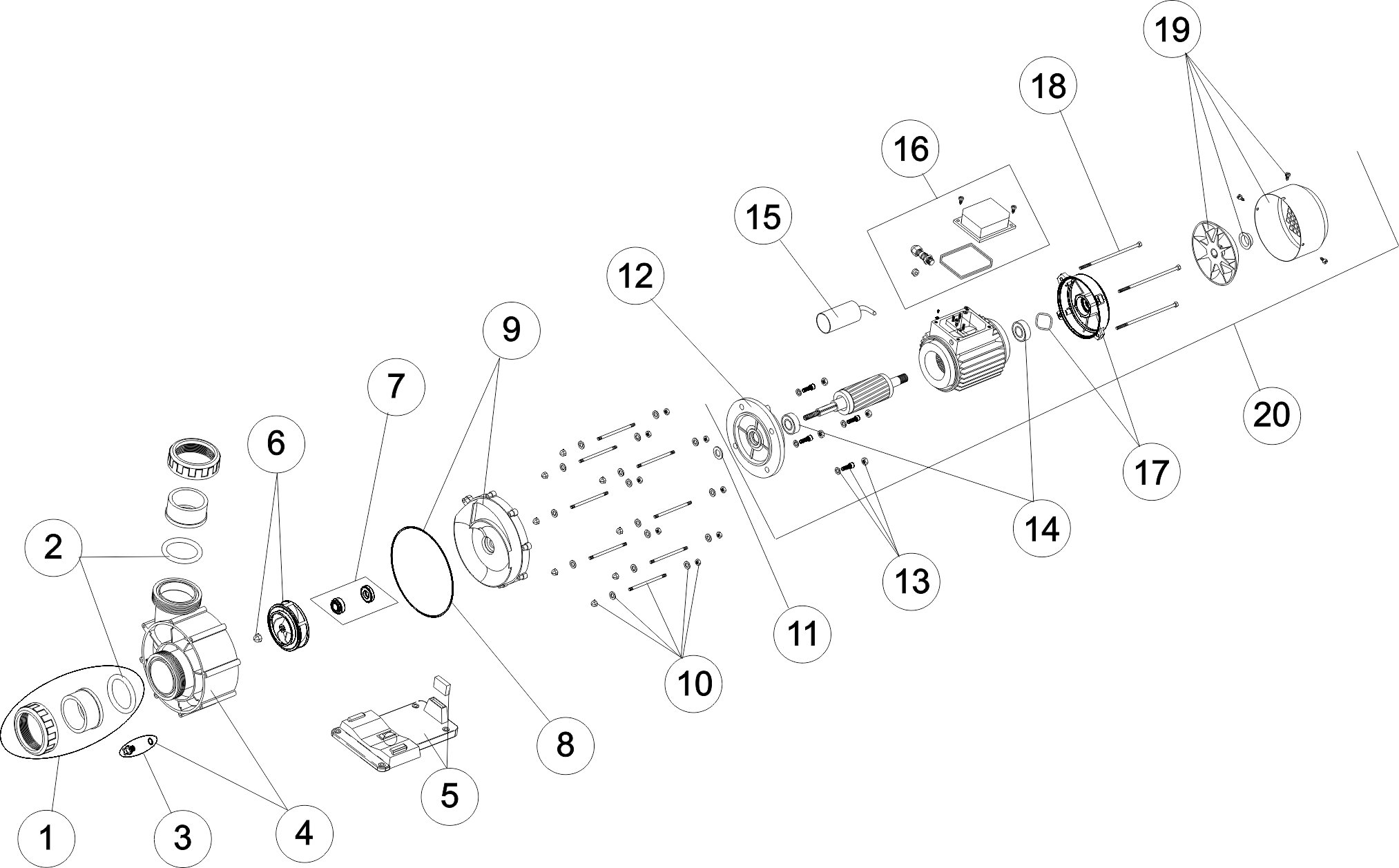 19
18
16
15
12
9
7
6
2
20
17
14
13
11
10
8
5
1
3
4