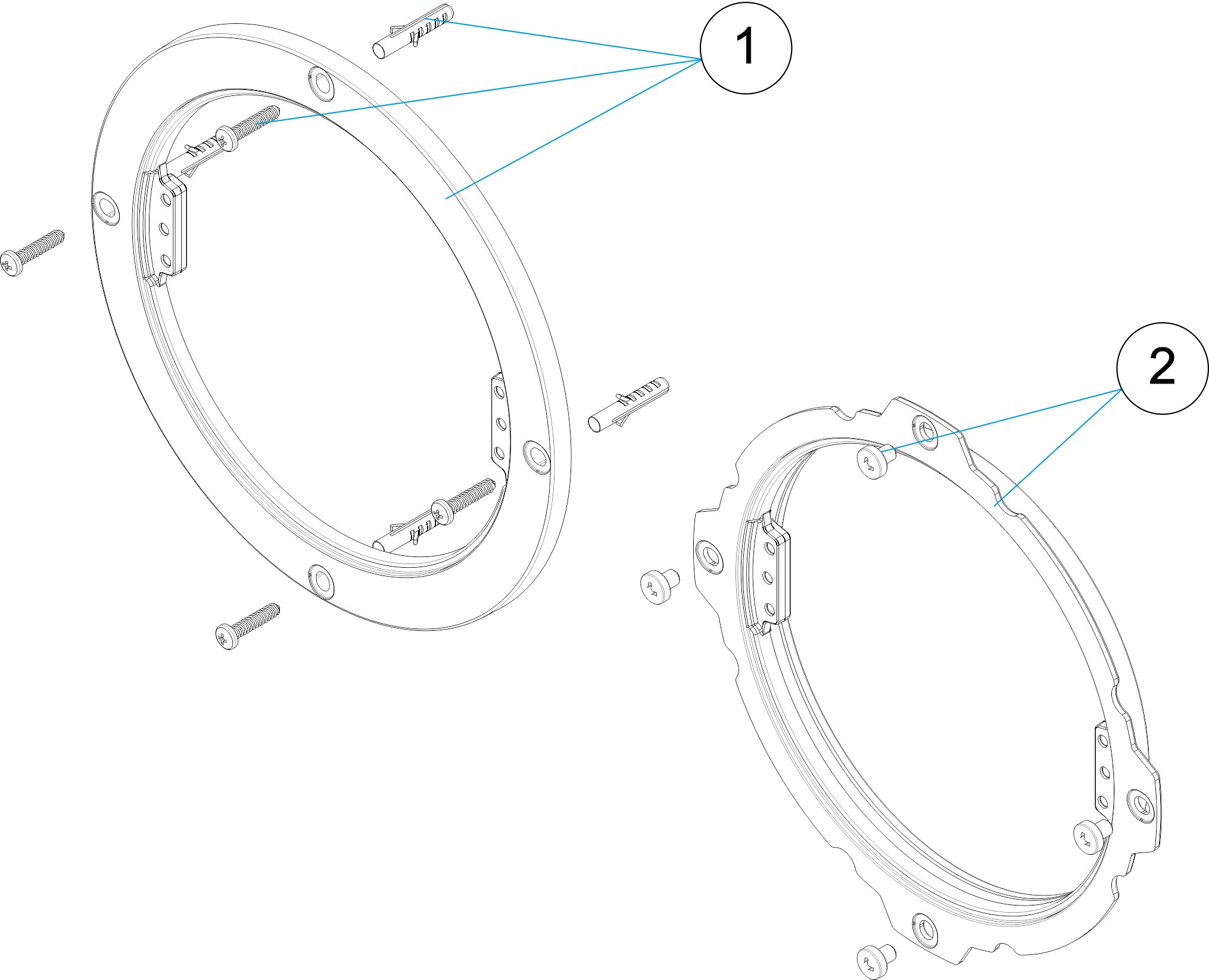 1

2