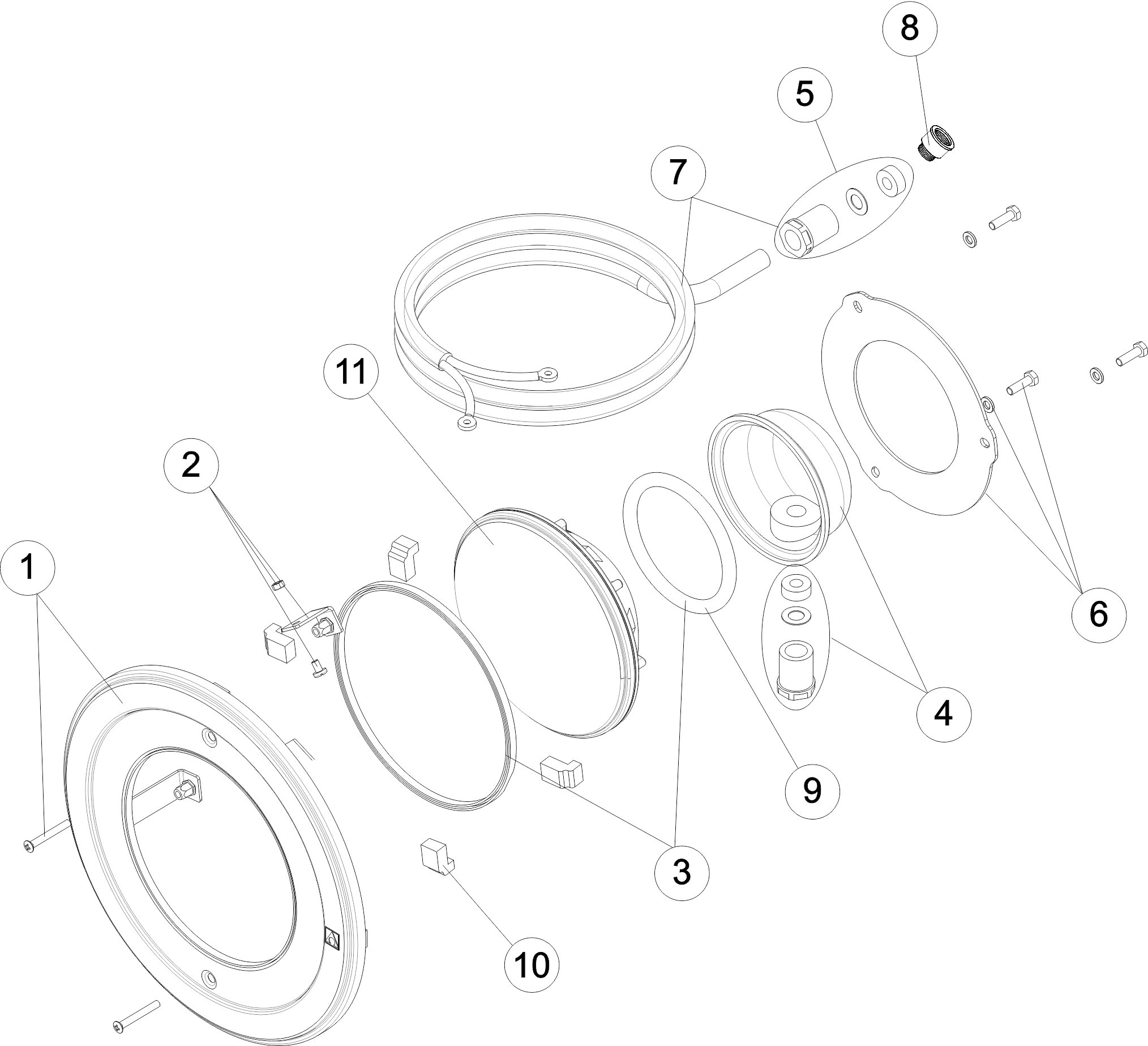 8
5
7
11
2
1
6
4
9
3
10