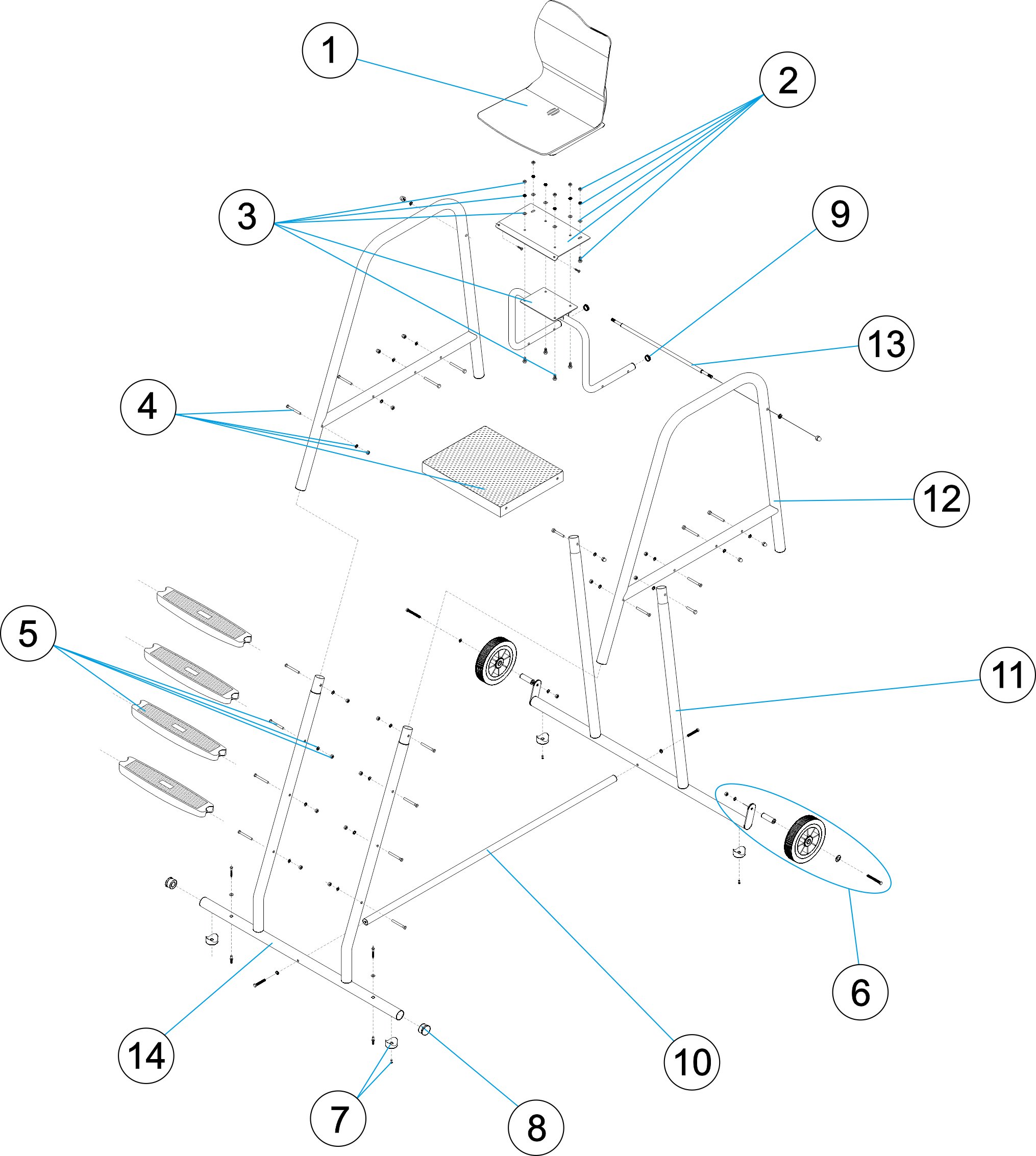 1
2
3
9
13
4
12
5
11
6
14
10
7
8