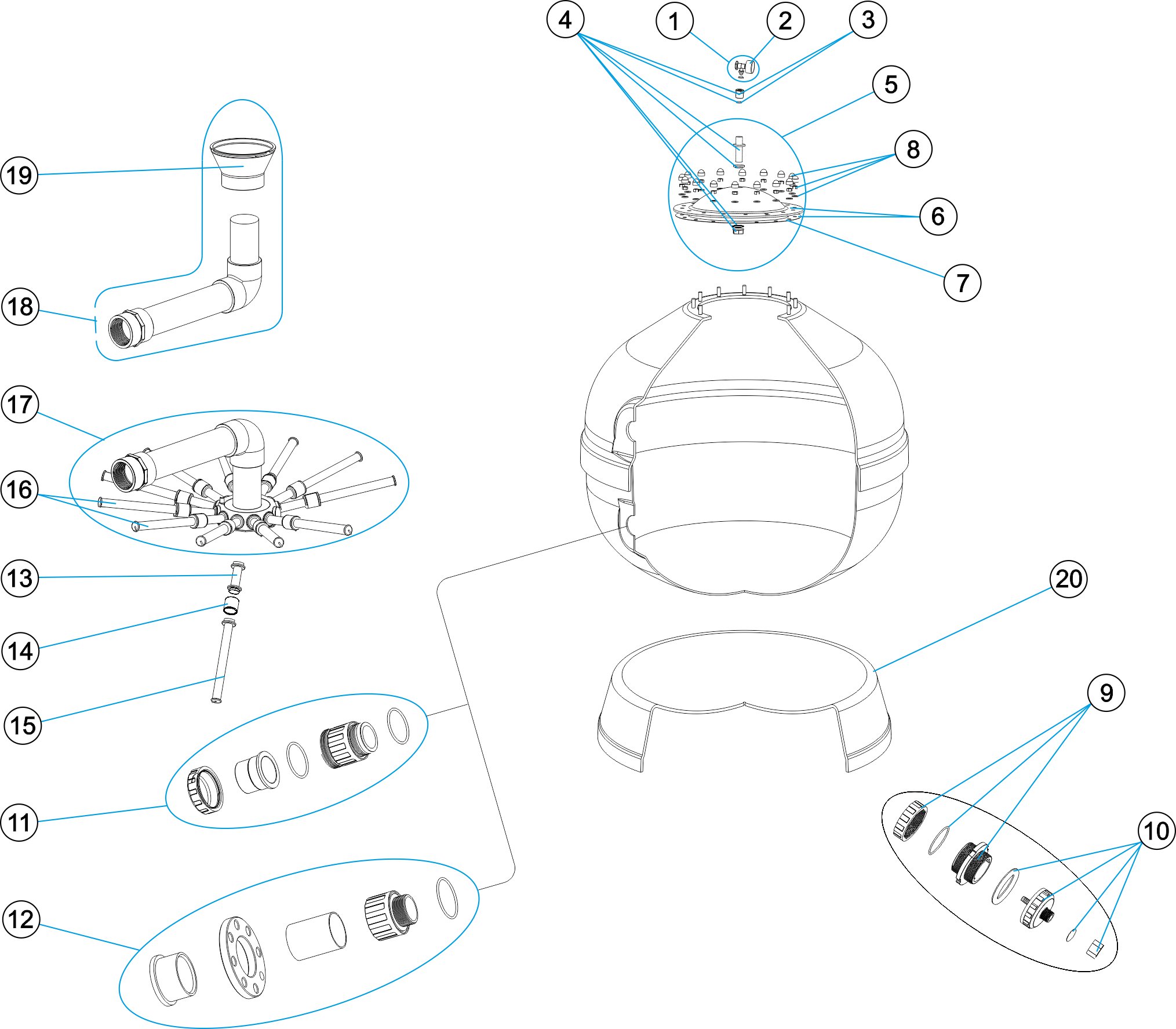 4
1
2
3
5
8
6
7
19
18
17
16
13
14
15
11
12
20
9
10