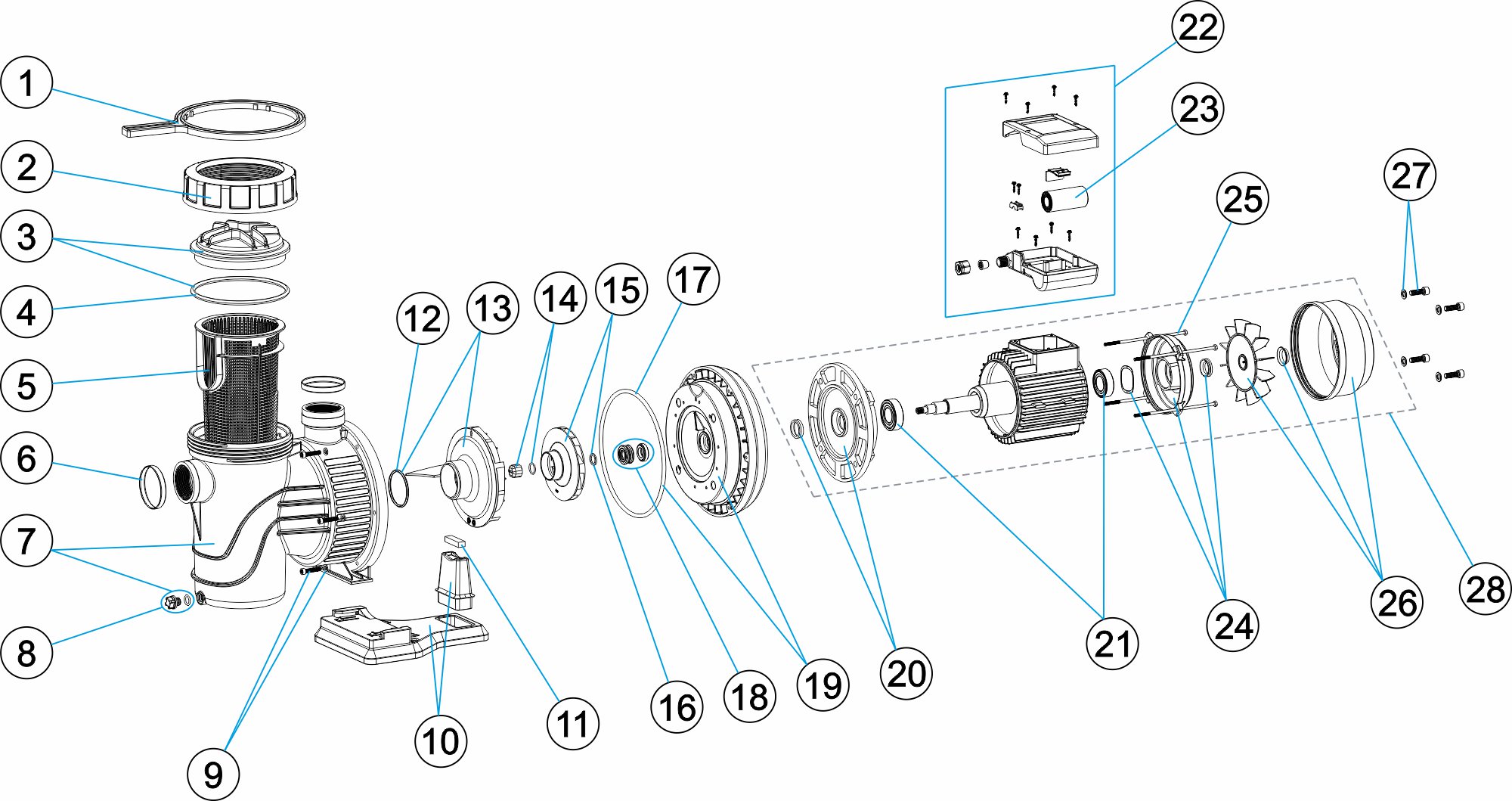 1
2
3
4
5
6
7
8
9
10
11
12
13
14
15
16
17
18
19
20
21
22
23
24
25
26
27
28