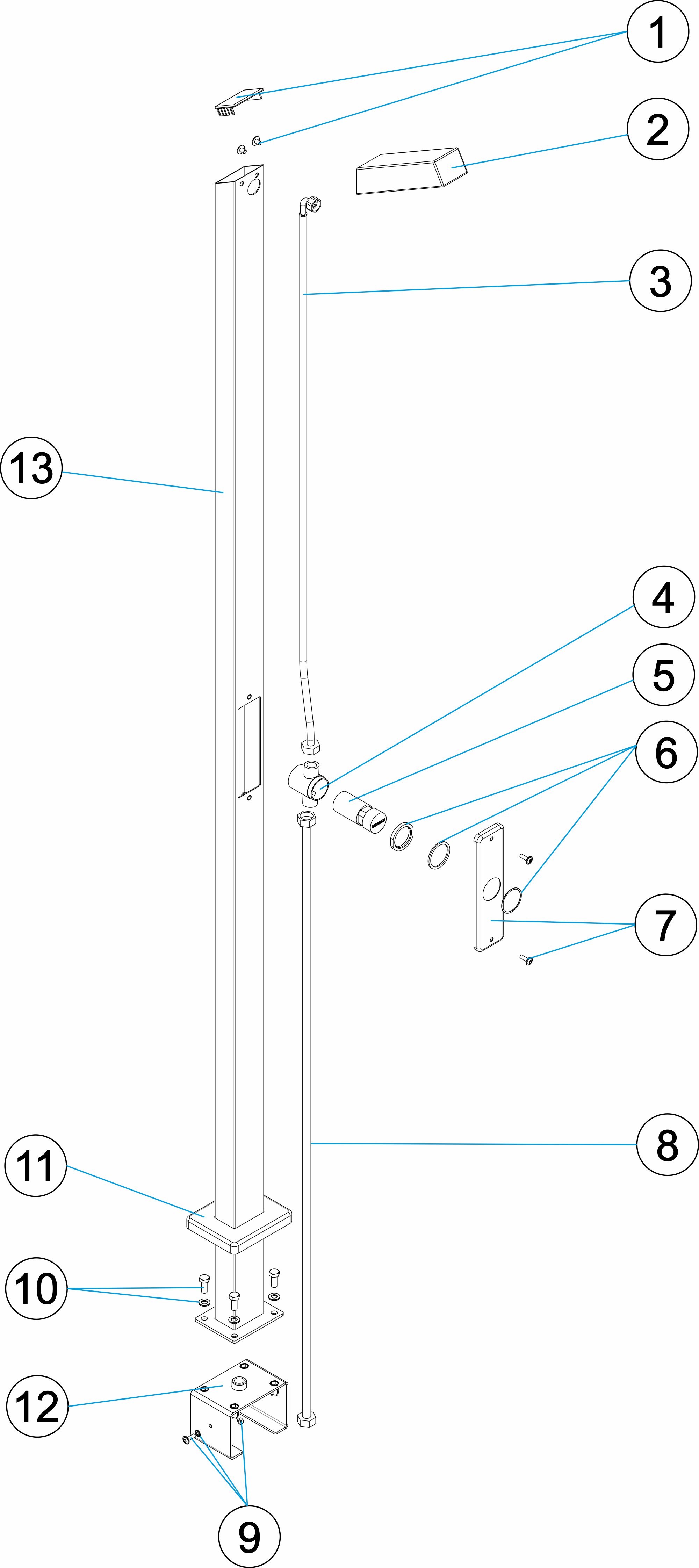 1
2
3
13
4
5
6
7
8
11
10
12
9