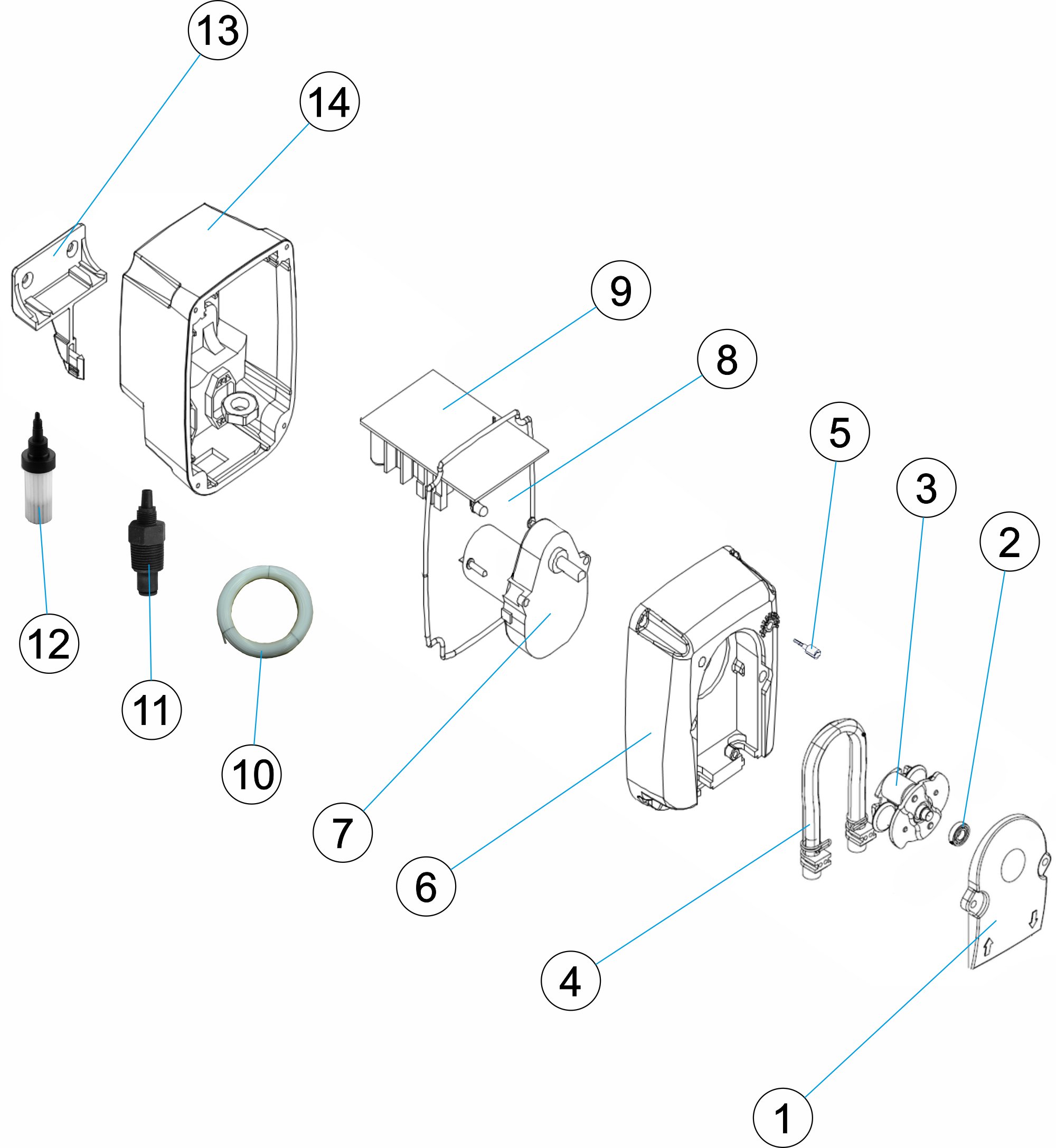 13
14
9
8
5
3
2
12
11
10
7
6
4
1