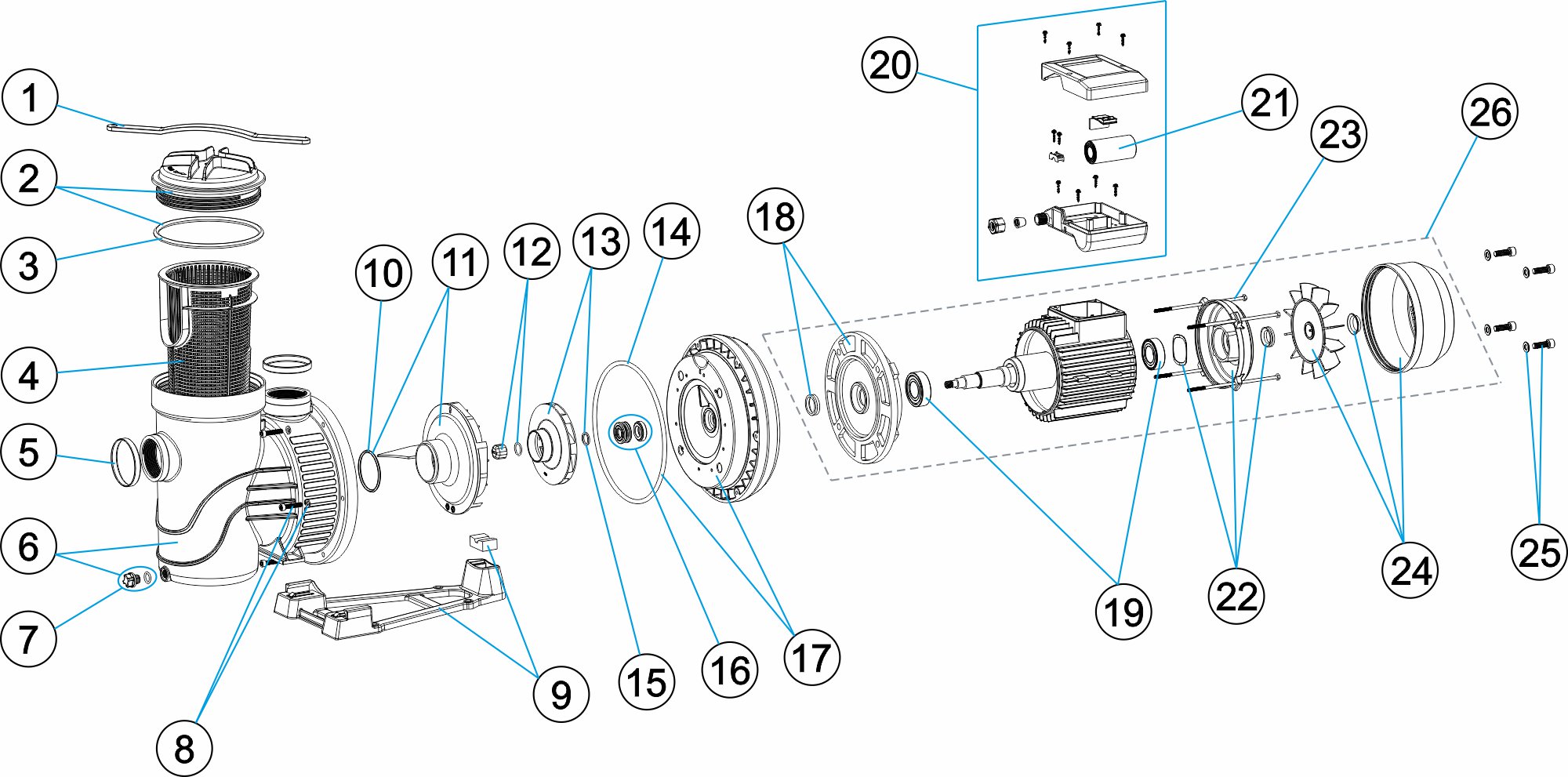 1
2
3
4
5
6
7
8
9
10
11
12
13
14
15
16
17
18
19
20
21
22
23
24
25
26