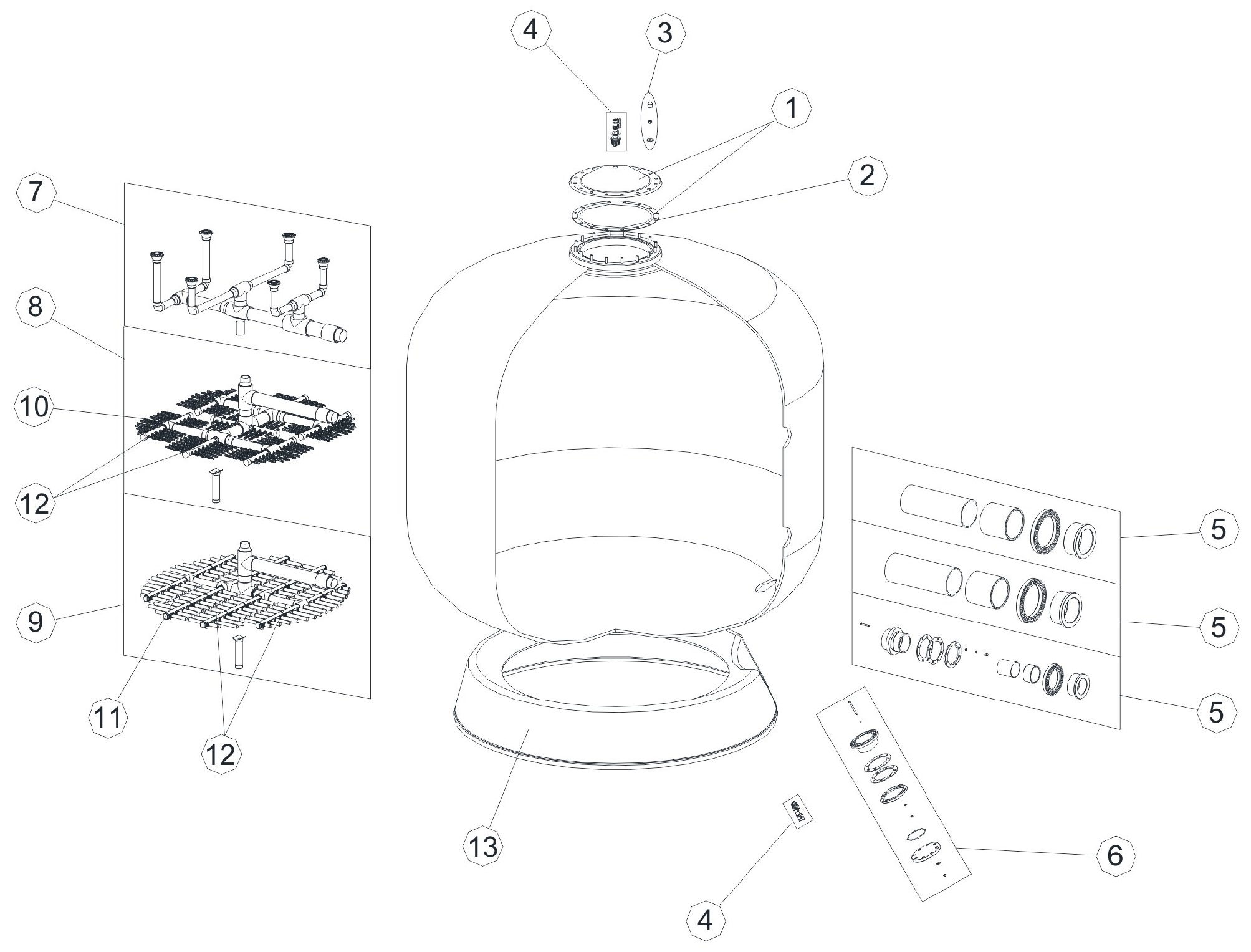 4
3
1
2
7
8
10
12
9
11
12
5
5
5
13
6
4