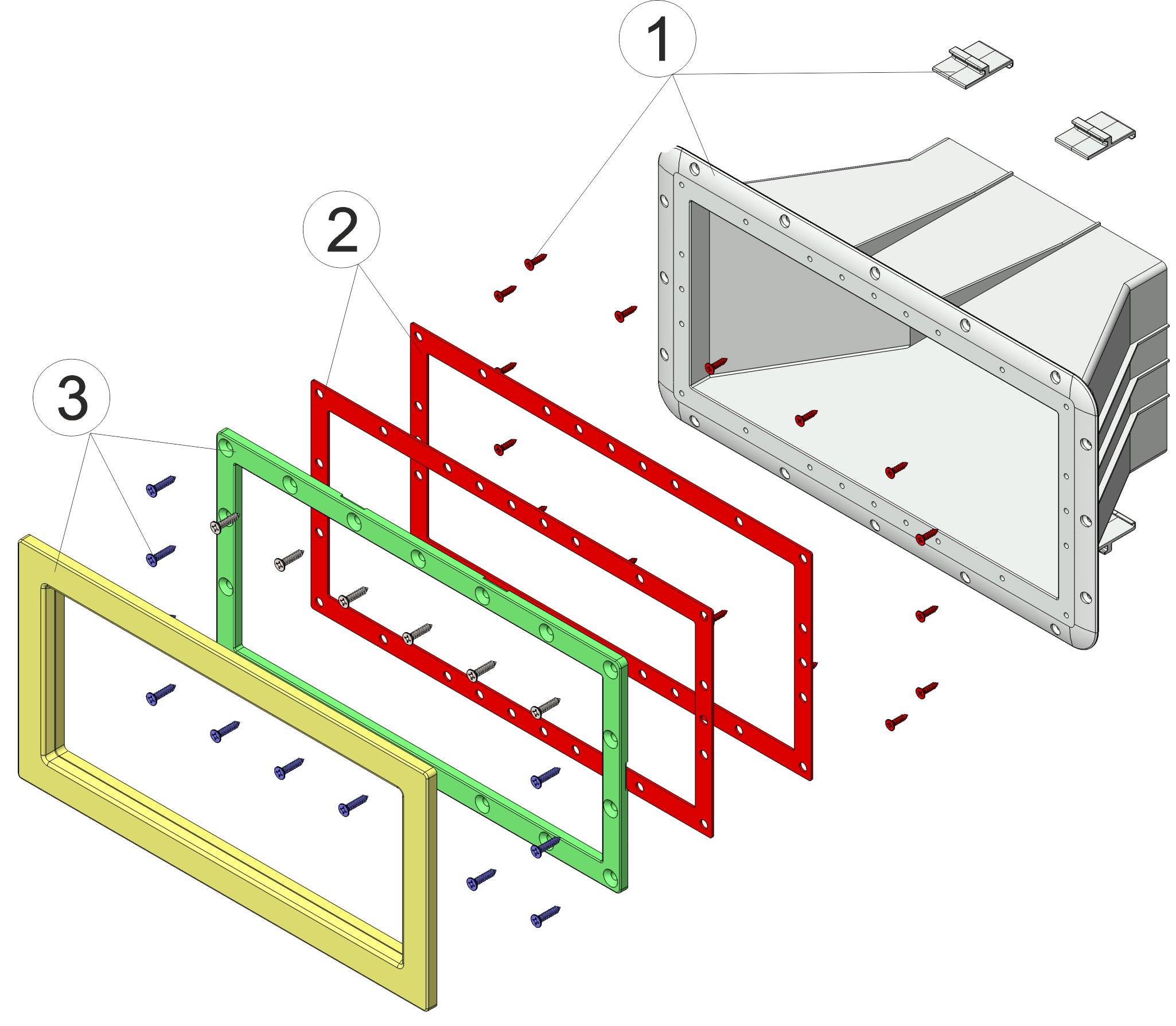 1
2
3