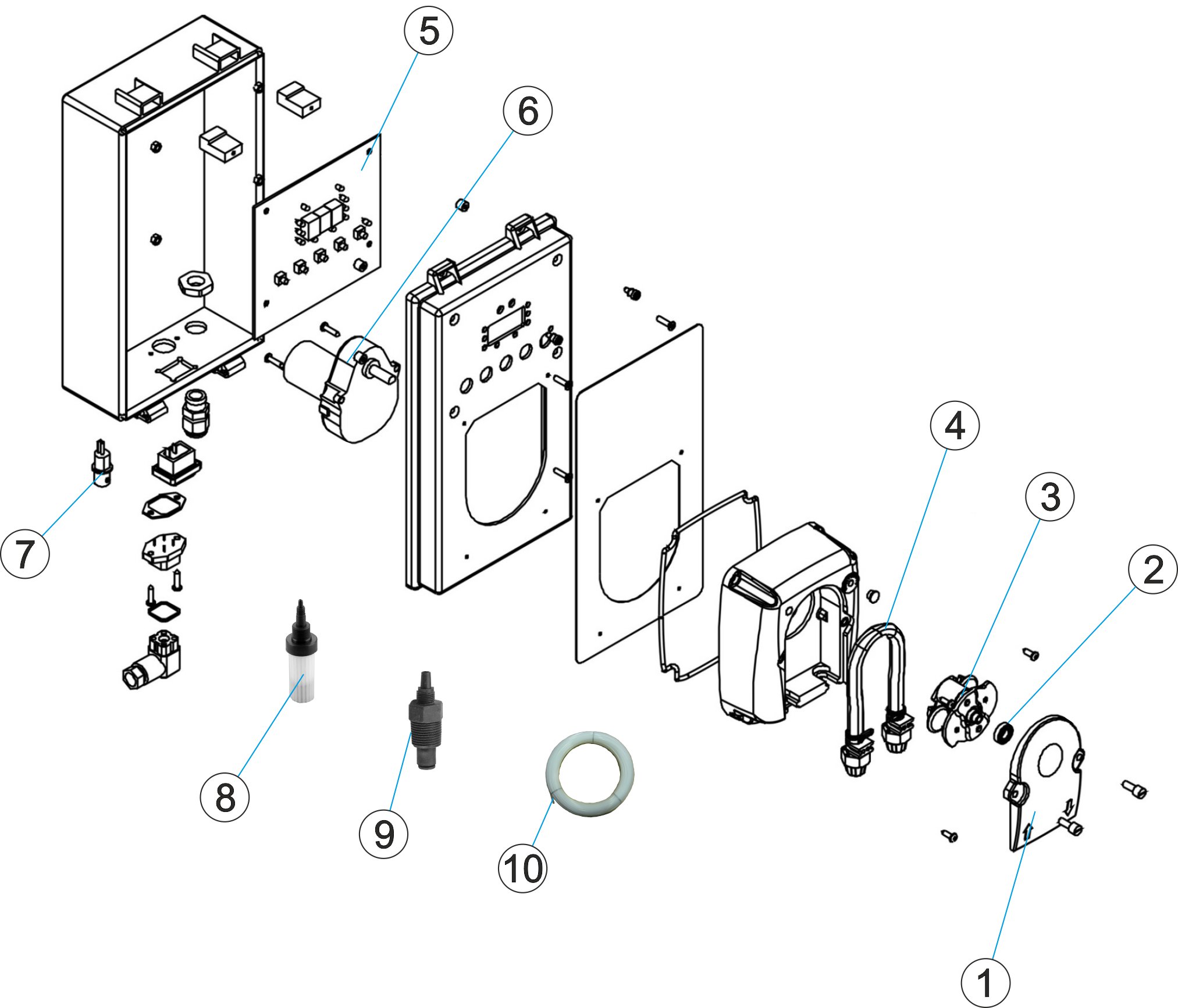 5
6
4
3
2
7
8
9
10
1