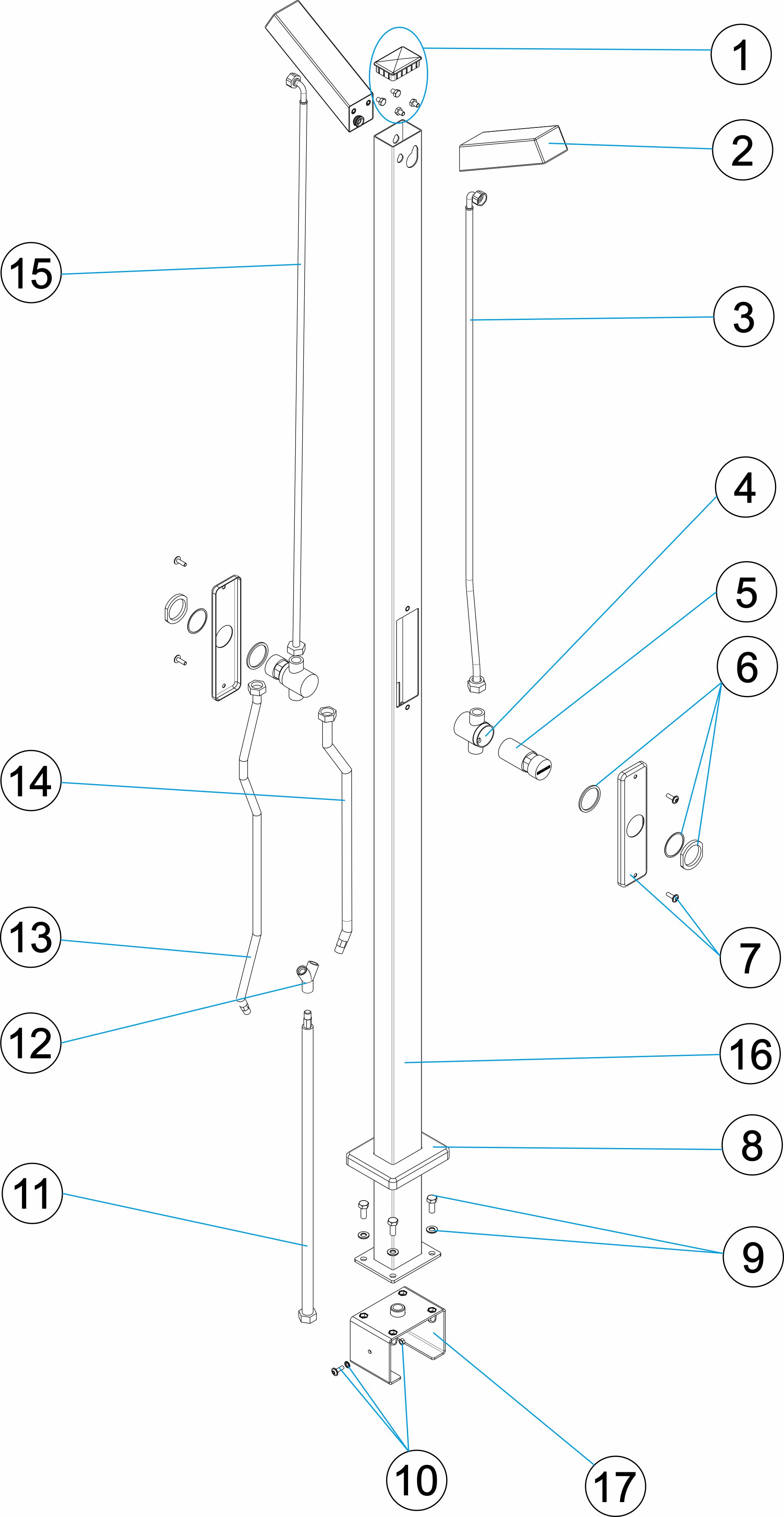 1
2
15
3
4
5
6
14
7
13
12
16
8
11
9
10
17