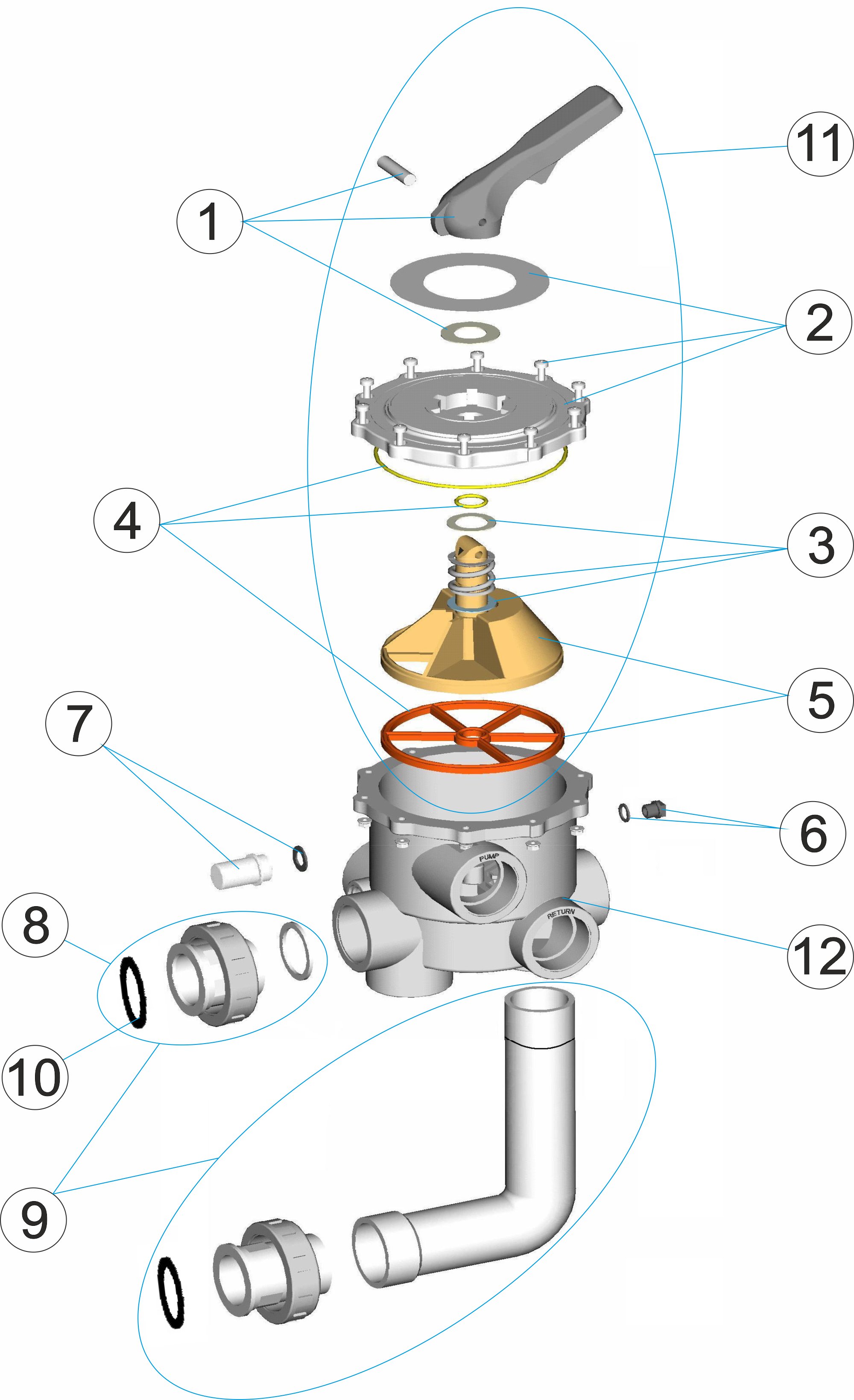 11
1
2
4
3
5
7
6
PUMP
RETURN
8
12
10
9