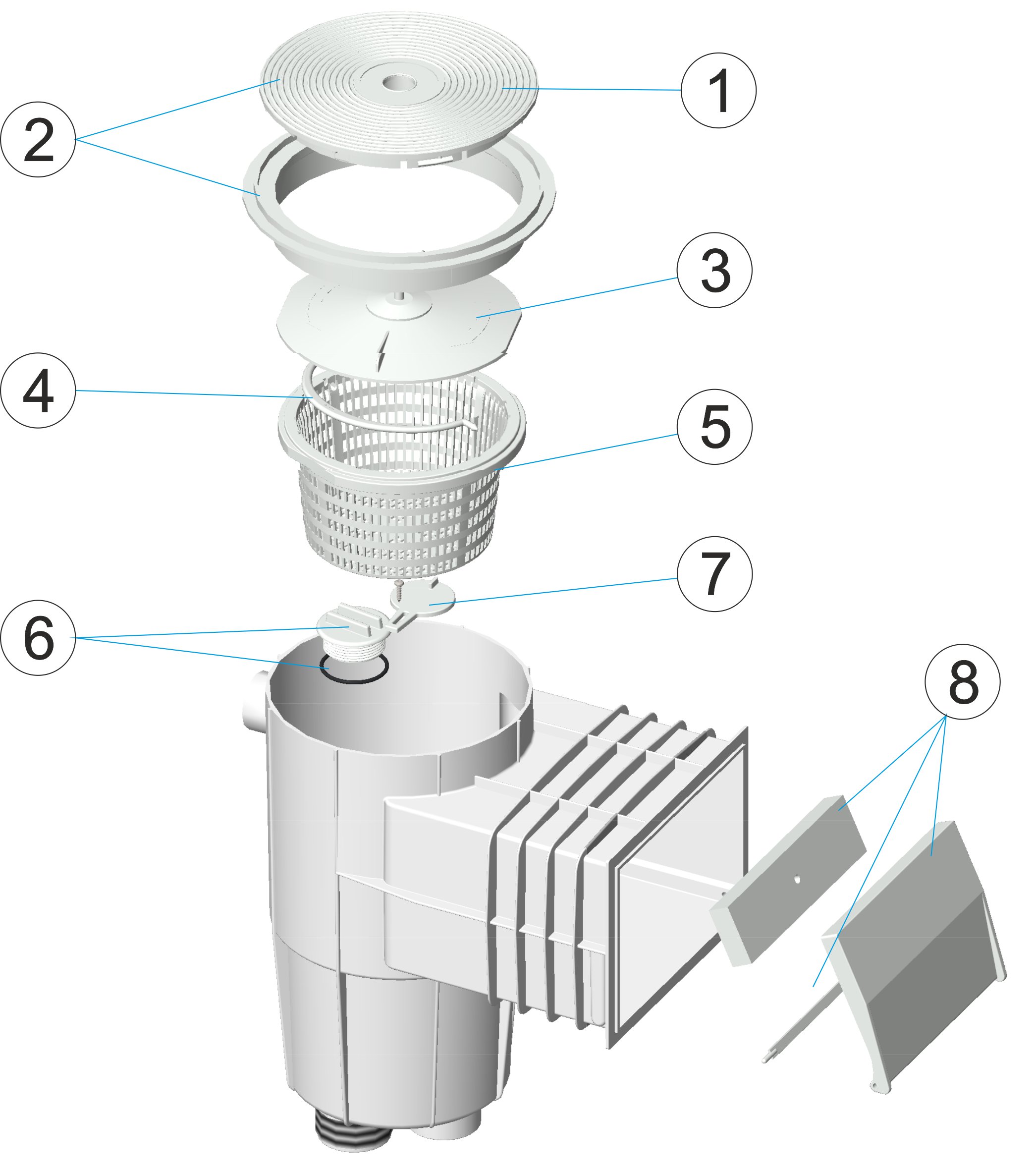 1
2
3
4
5
7
6
8