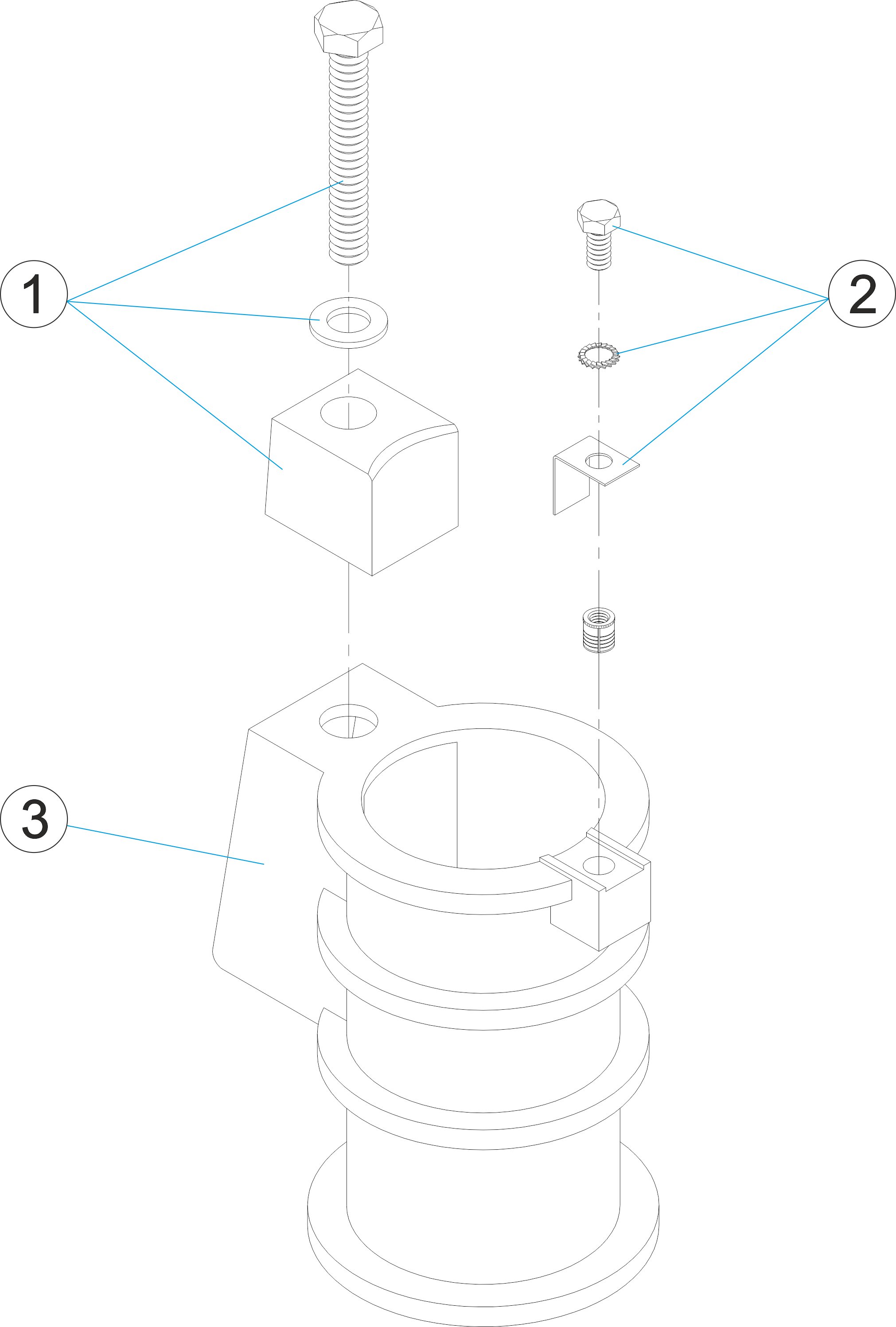 1

2

3