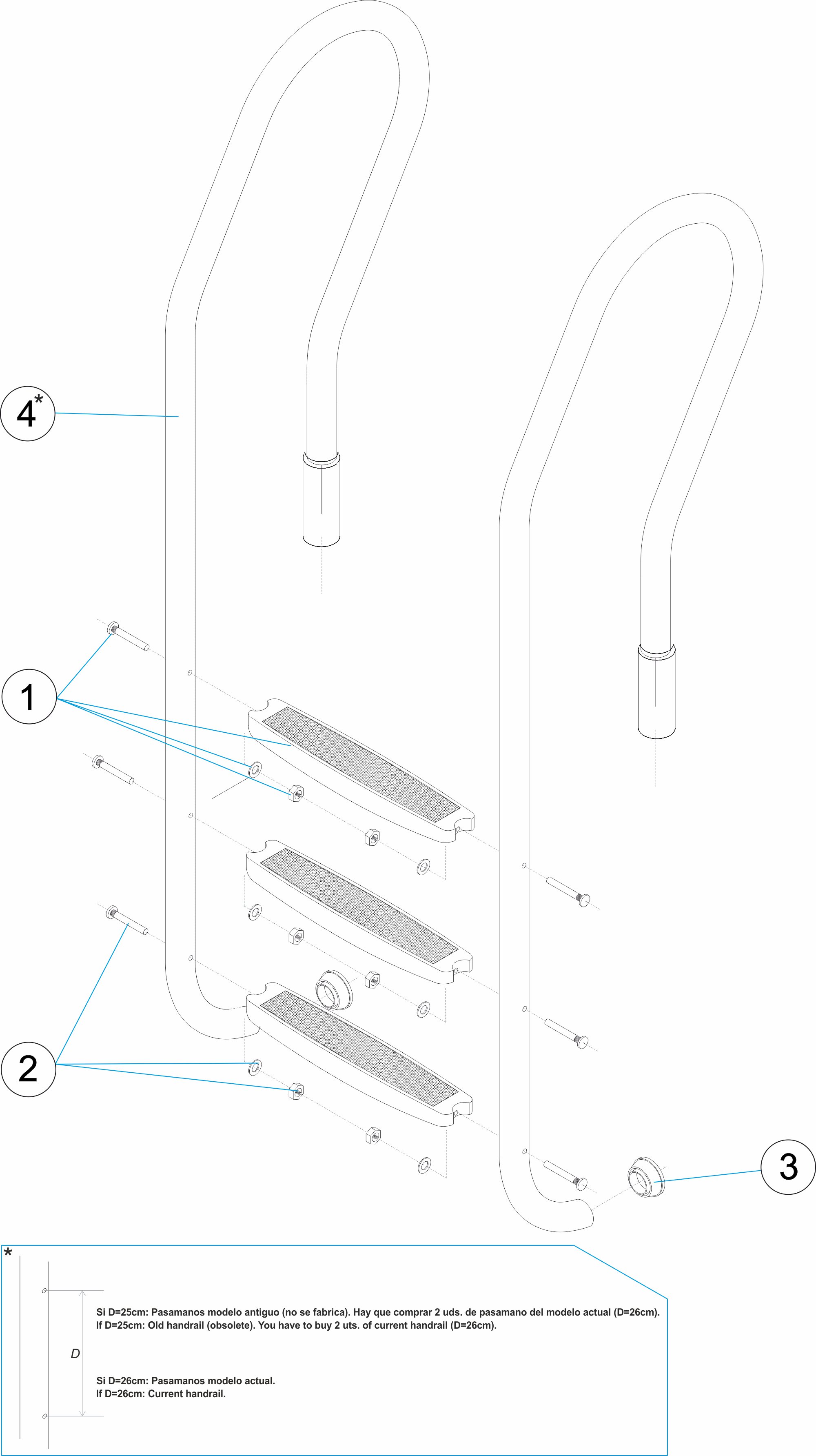 4*

1

2

3

*

D

Si D=25cm: Pasamanos modelo antiguo (no se fabrica). Hay que comprar 2 uds. de pasamano del modelo actual (D=26cm).
If D=25cm: Old handrail (obsolete). You have to buy 2 uts. of current handrail (D=26cm).

Si D=26cm: Pasamanos modelo actual.
If D=26cm: Current handrail.