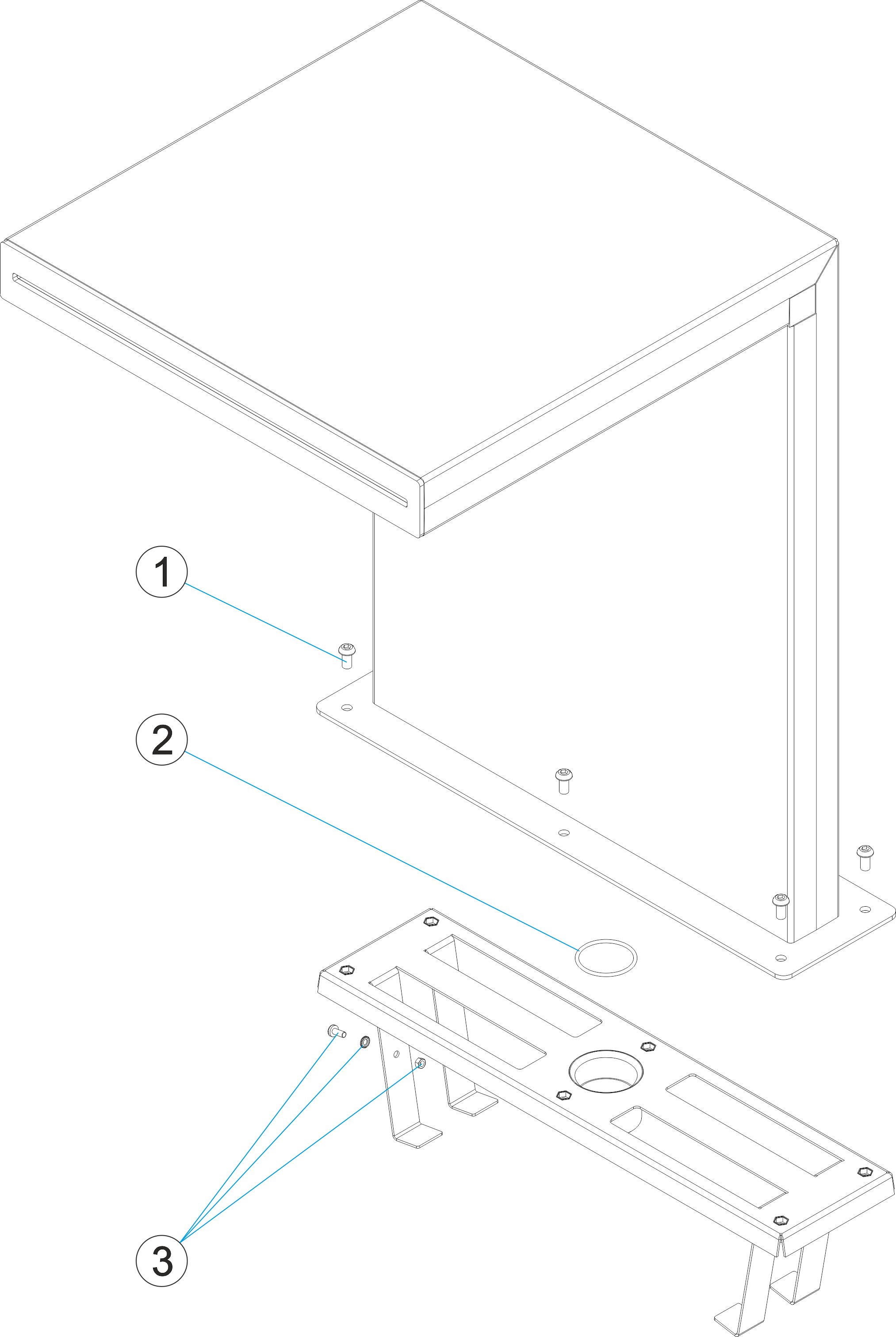 1
2
3