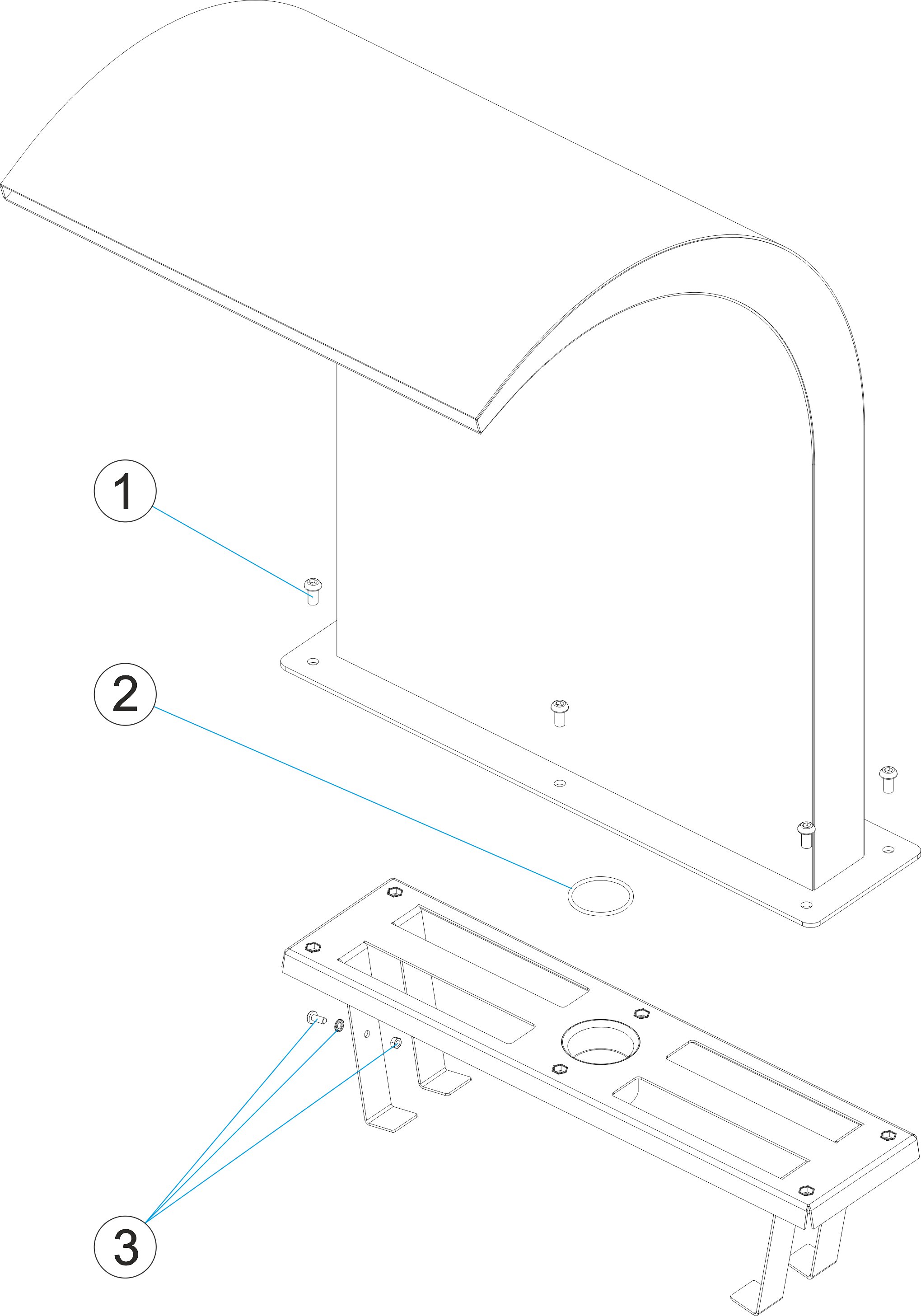 1

2

3