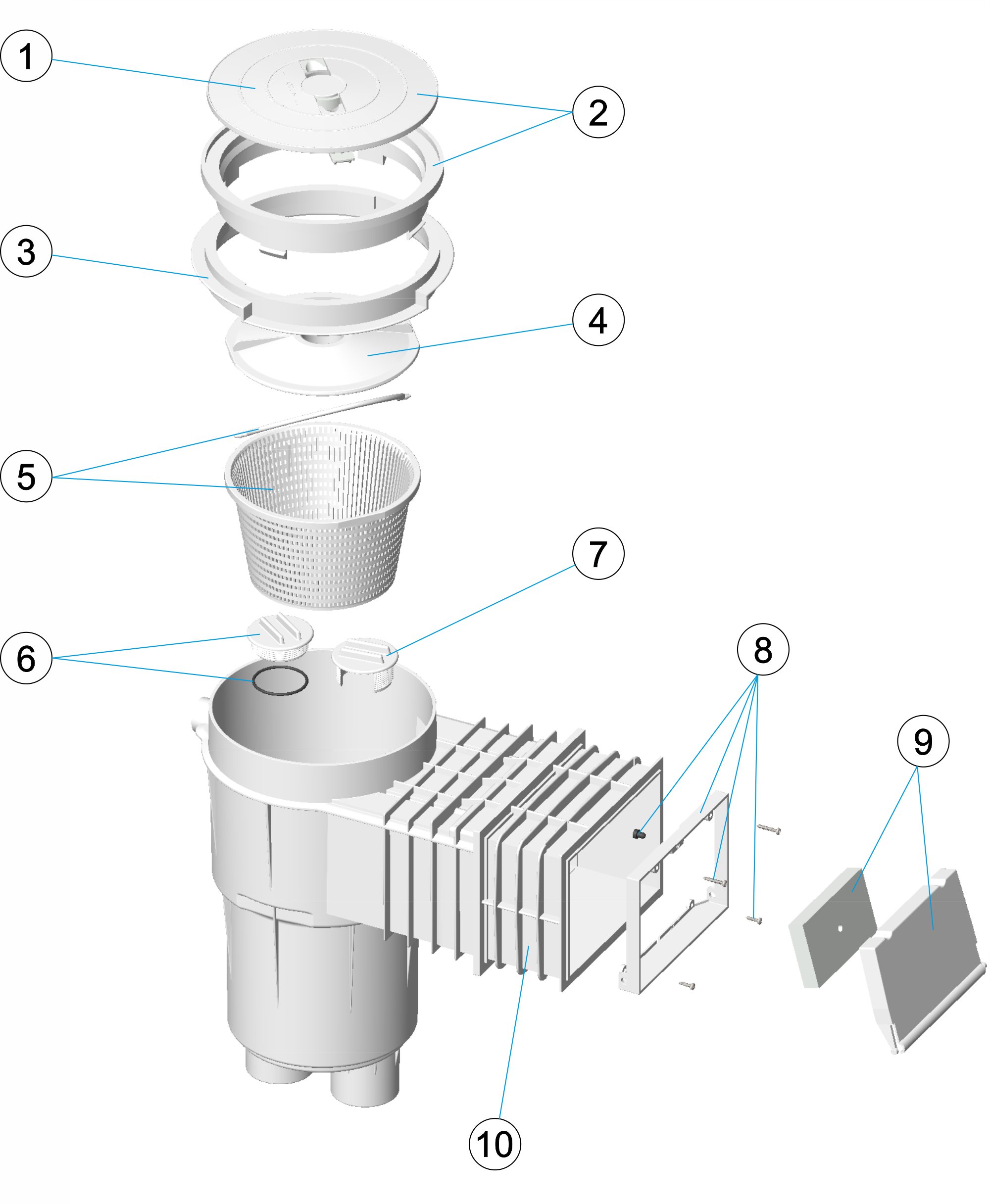 1
2
3
4
5
7
6
8
9
10