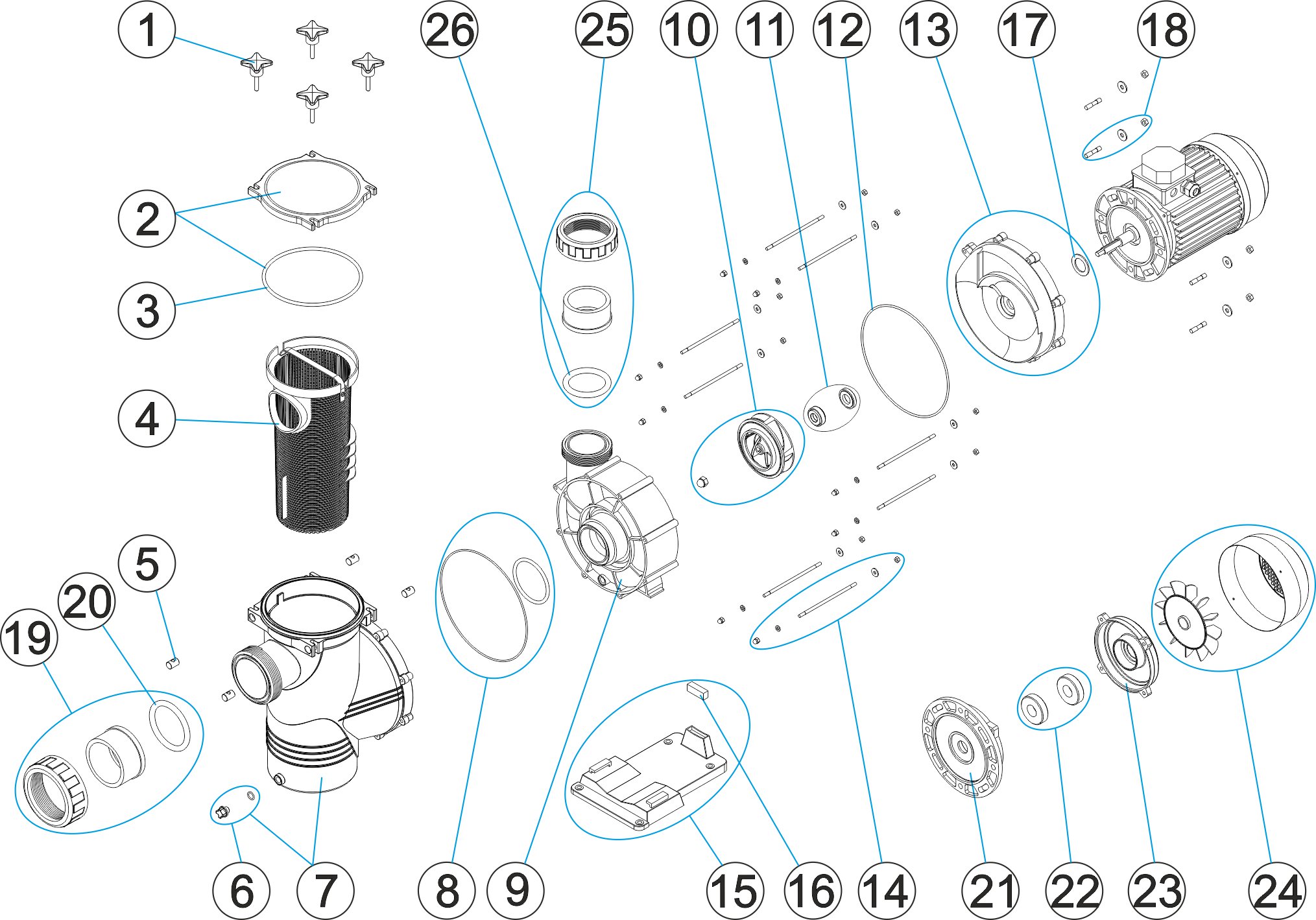 1
26
25
10
11
12
13
17
18
2
3
4
5
20
19
6
7
8
9
15
16
14
21
22
23
24