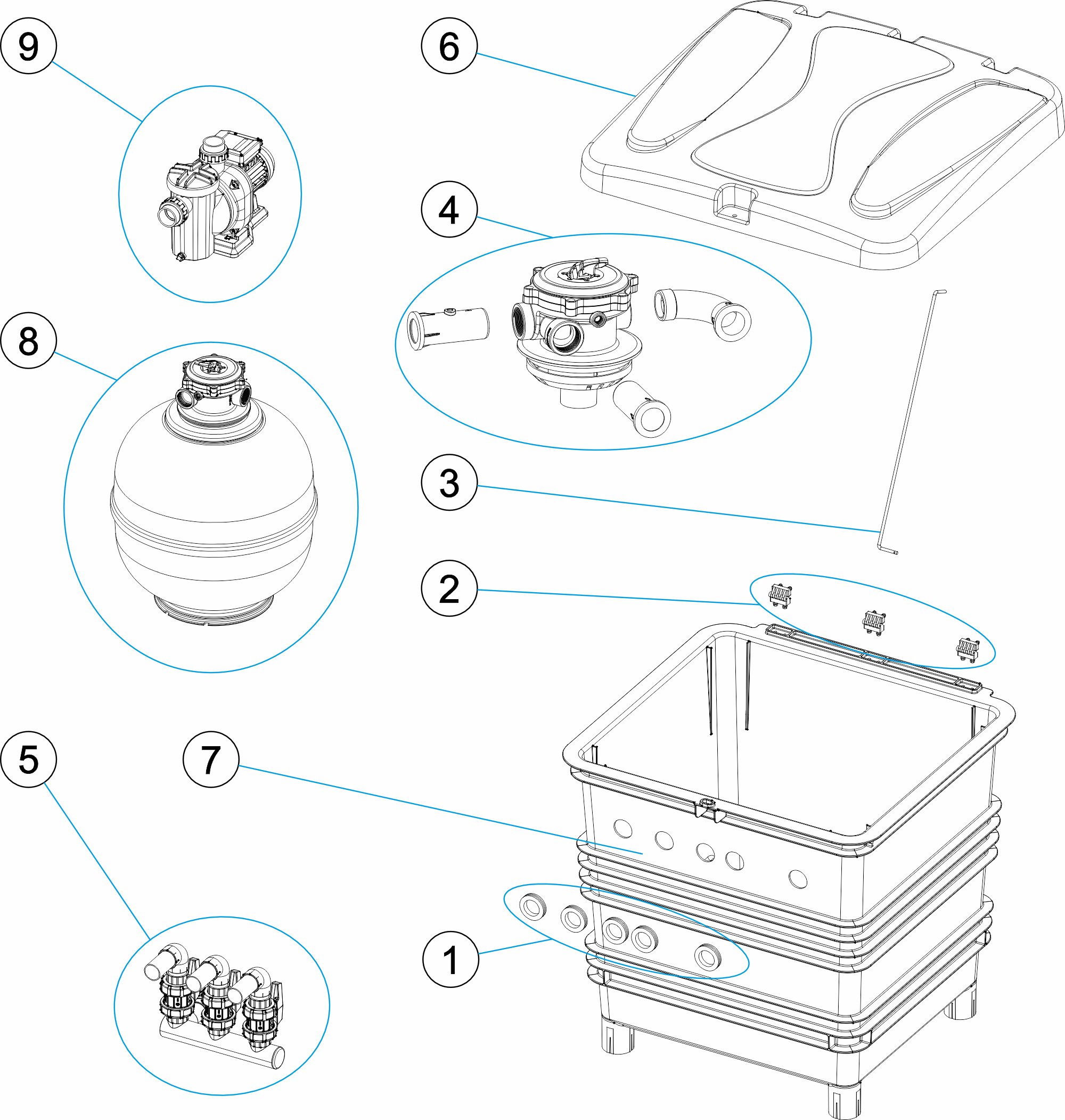 9
6
4
8
3
2
5
7
1