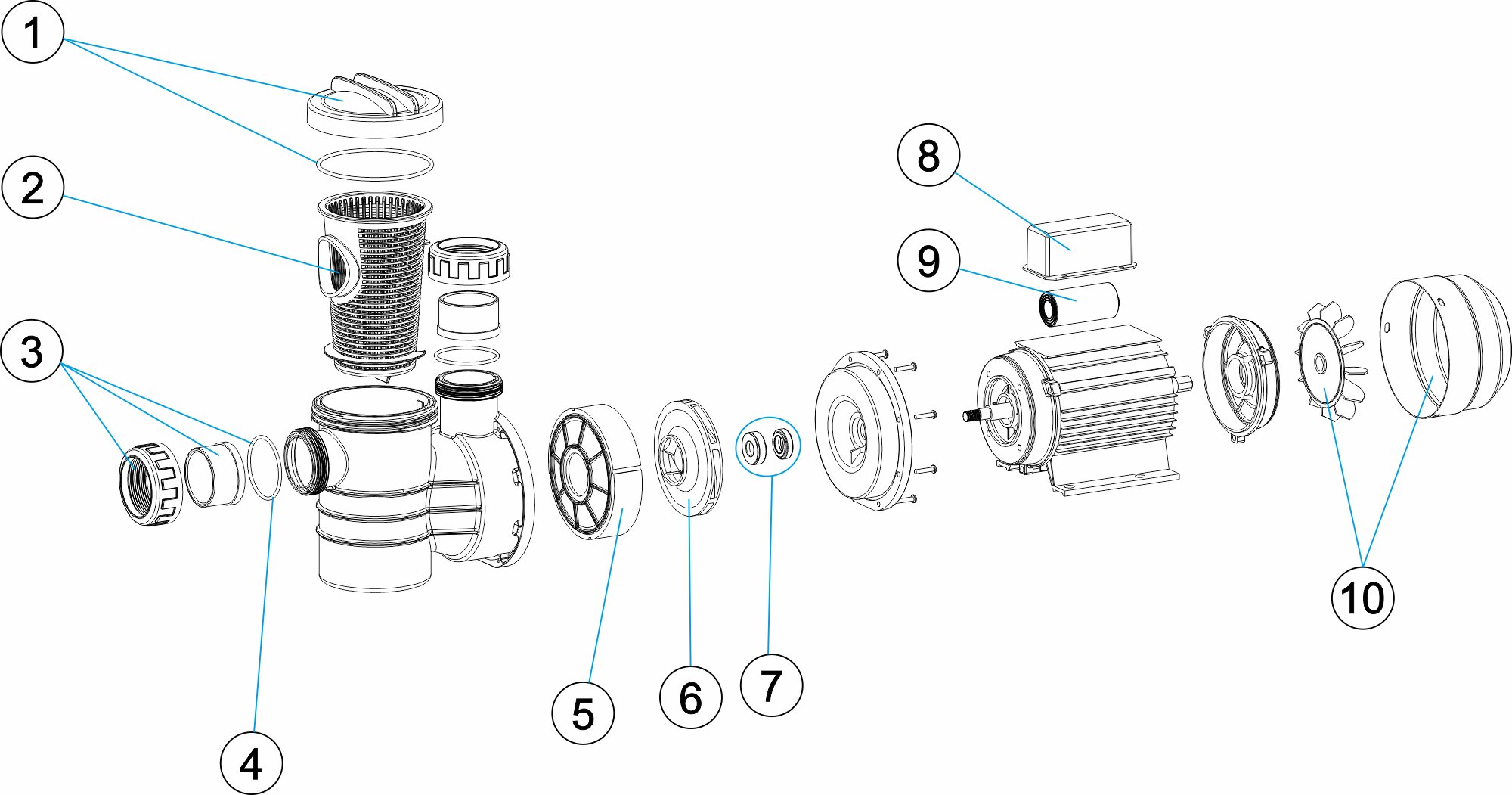 1
2
3
4
5
6
7
8
9
10