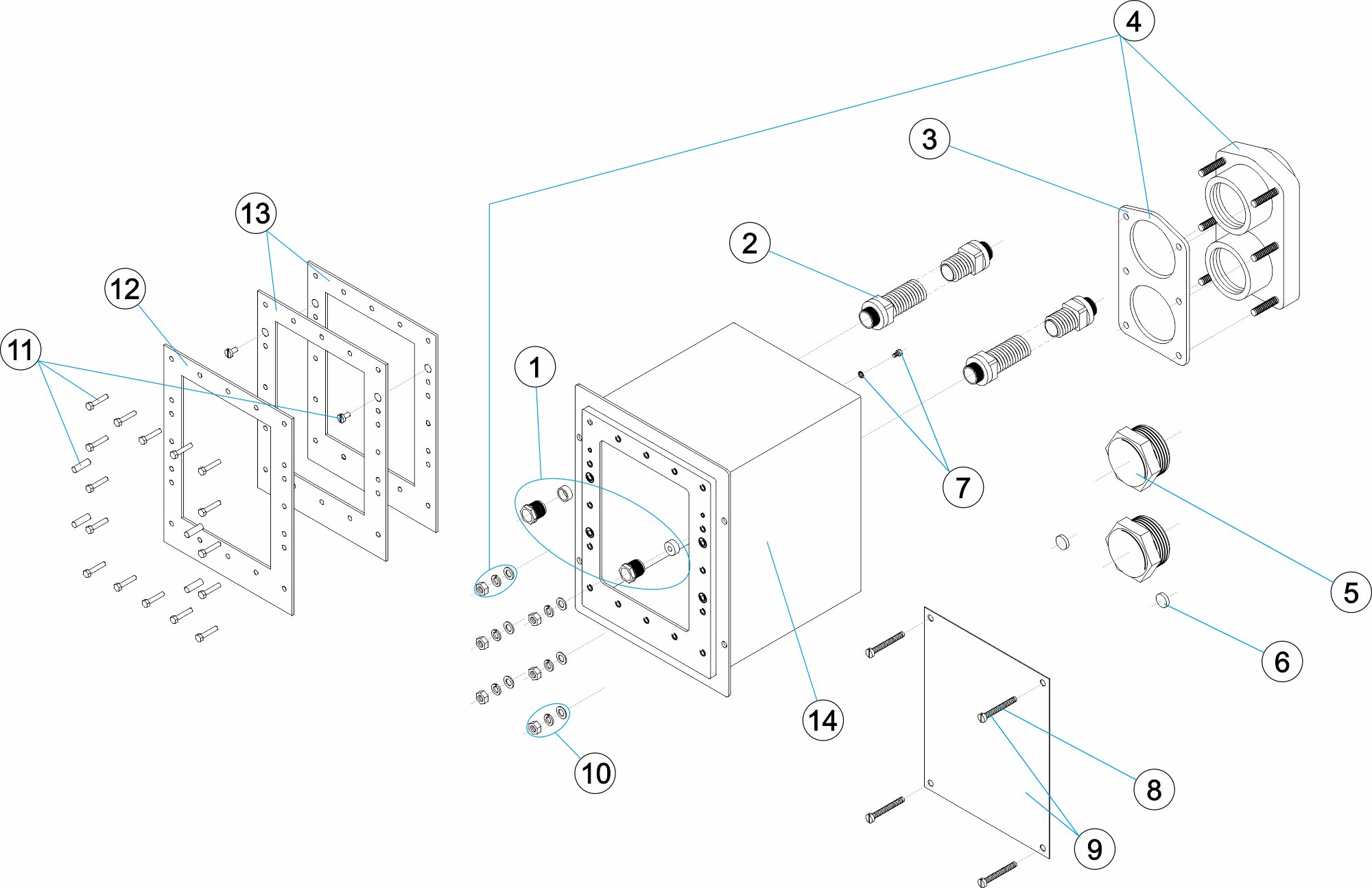 4
3
13
2
12
11
1
7
5
6
14
10
8
9