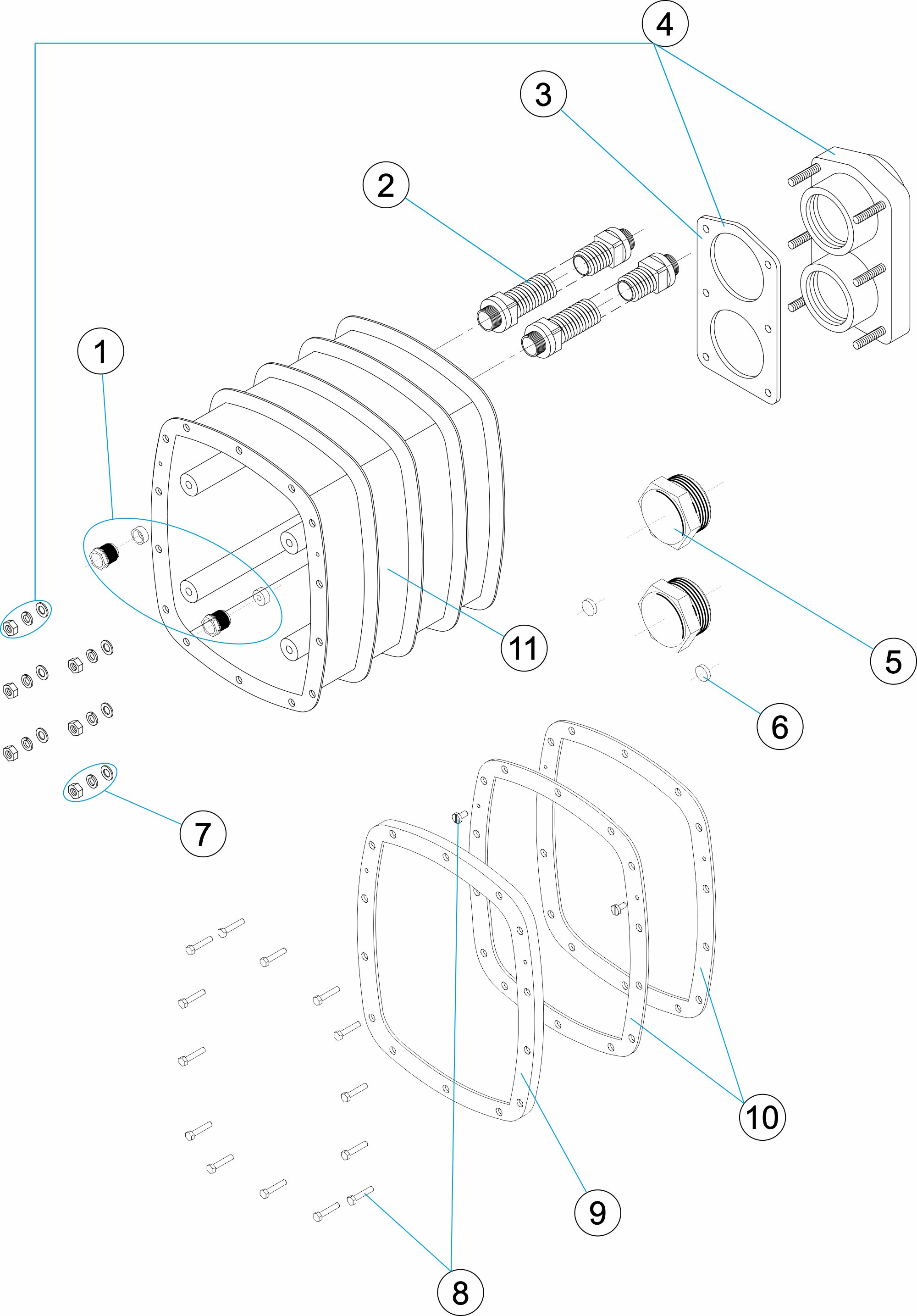 4
3
2
1
11
5
6
7
10
9
8